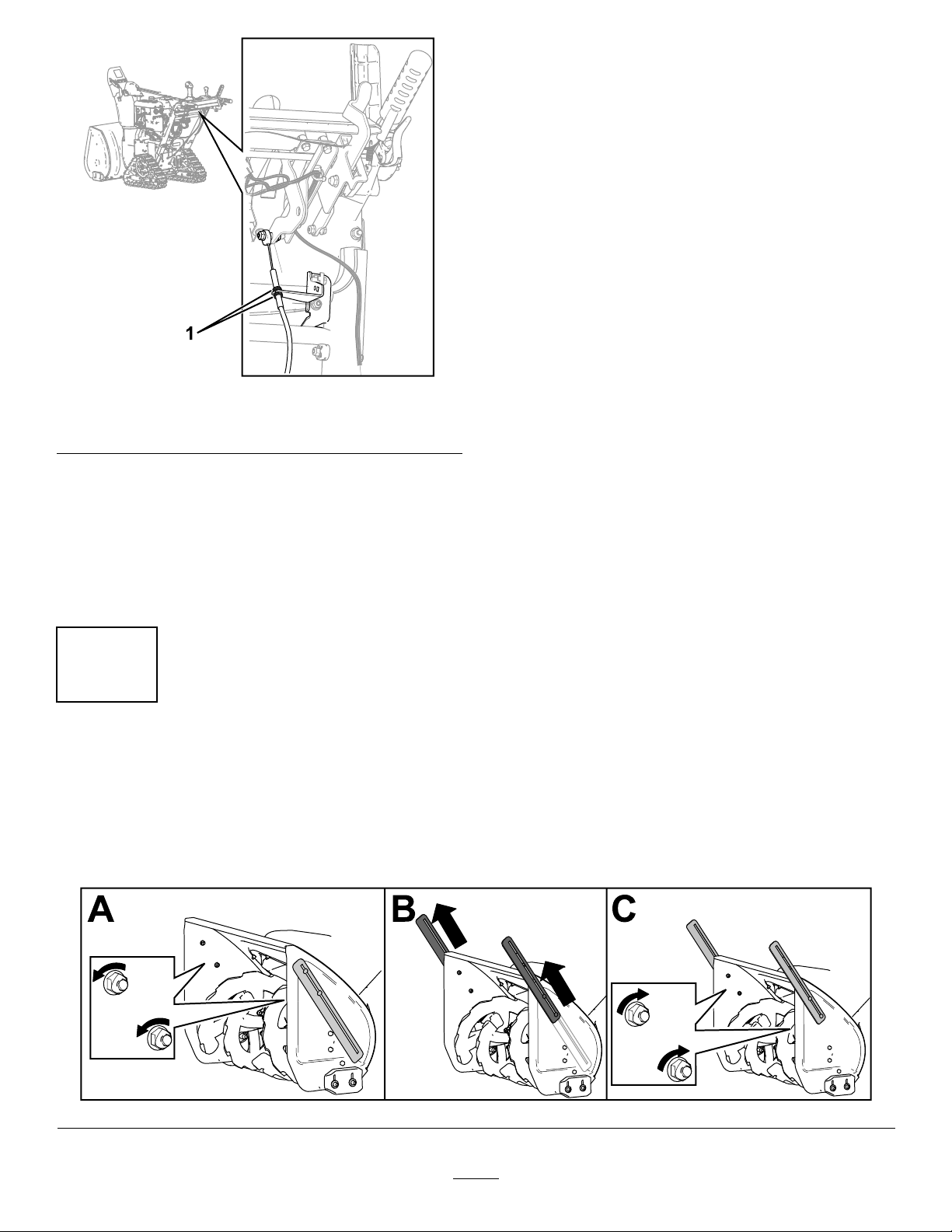 1

A

B

C