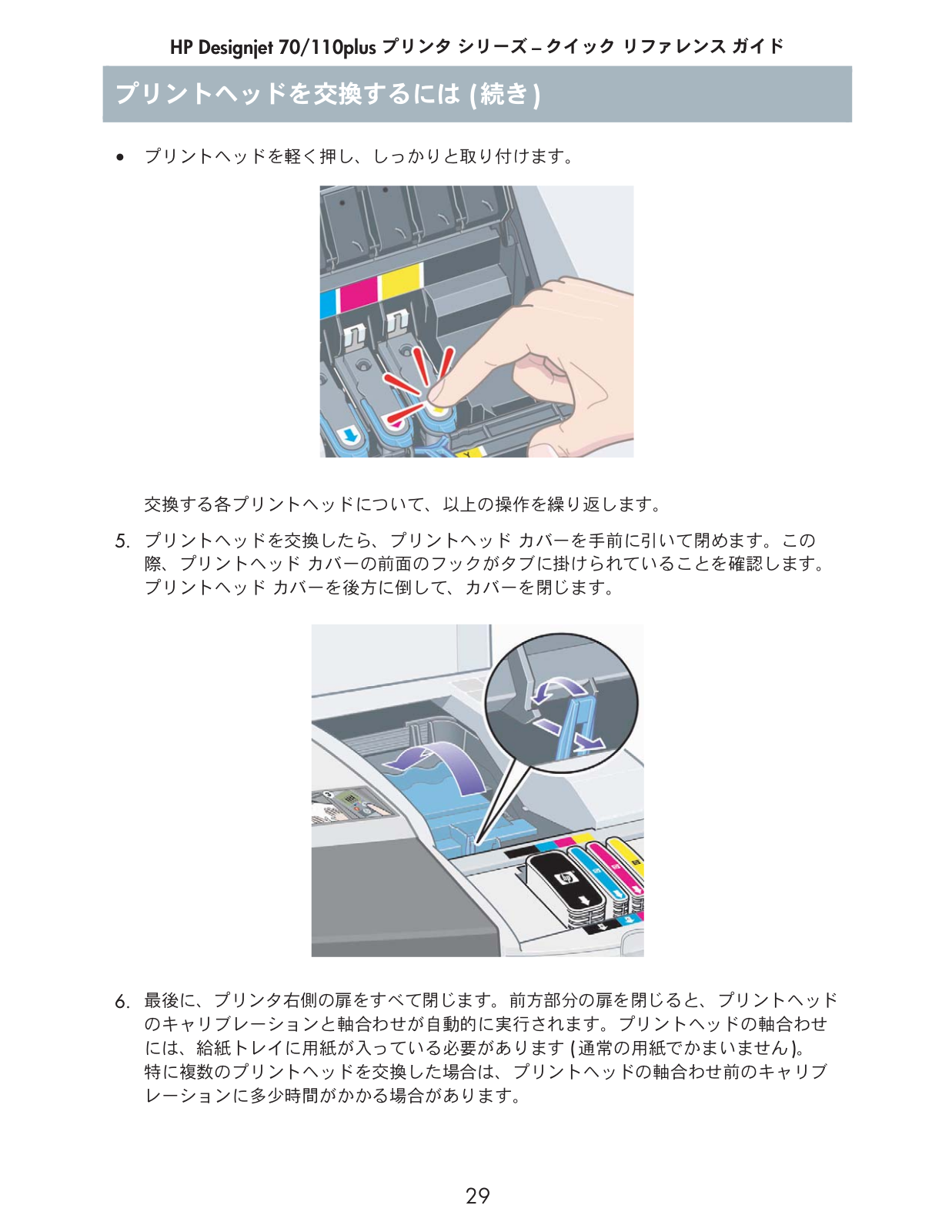 HP Designjet 70/110plus プリンタ シリーズ – クイック リファレンス ガイド

プリントヘッドを交換するには (続き)

• プリントヘッドを軽く押し、しっかりと取り付けます。

交換する各プリントヘッドについて、以上の操作を繰り返します。

5. プリントヘッドを交換したら、プリントヘッド カバーを手前に引いて閉めます。この際、プリントヘッド カバーの前面のフックがタブに掛けられていることを確認します。プリントヘッド カバーを後方に倒して、カバーを閉じます。

6. 最後に、プリンタ右側の扉をすべて閉じます。前方部分の扉を閉じると、プリントヘッドのキャリブレーションと軸合わせが自動的に実行されます。プリントヘッドの軸合わせには、給紙トレイに用紙が入っている必要があります (通常の用紙でかまいません)。特に複数のプリントヘッドを交換した場合は、プリントヘッドの軸合わせ前のキャリブレーションに多少時間がかかる場合があります。

29