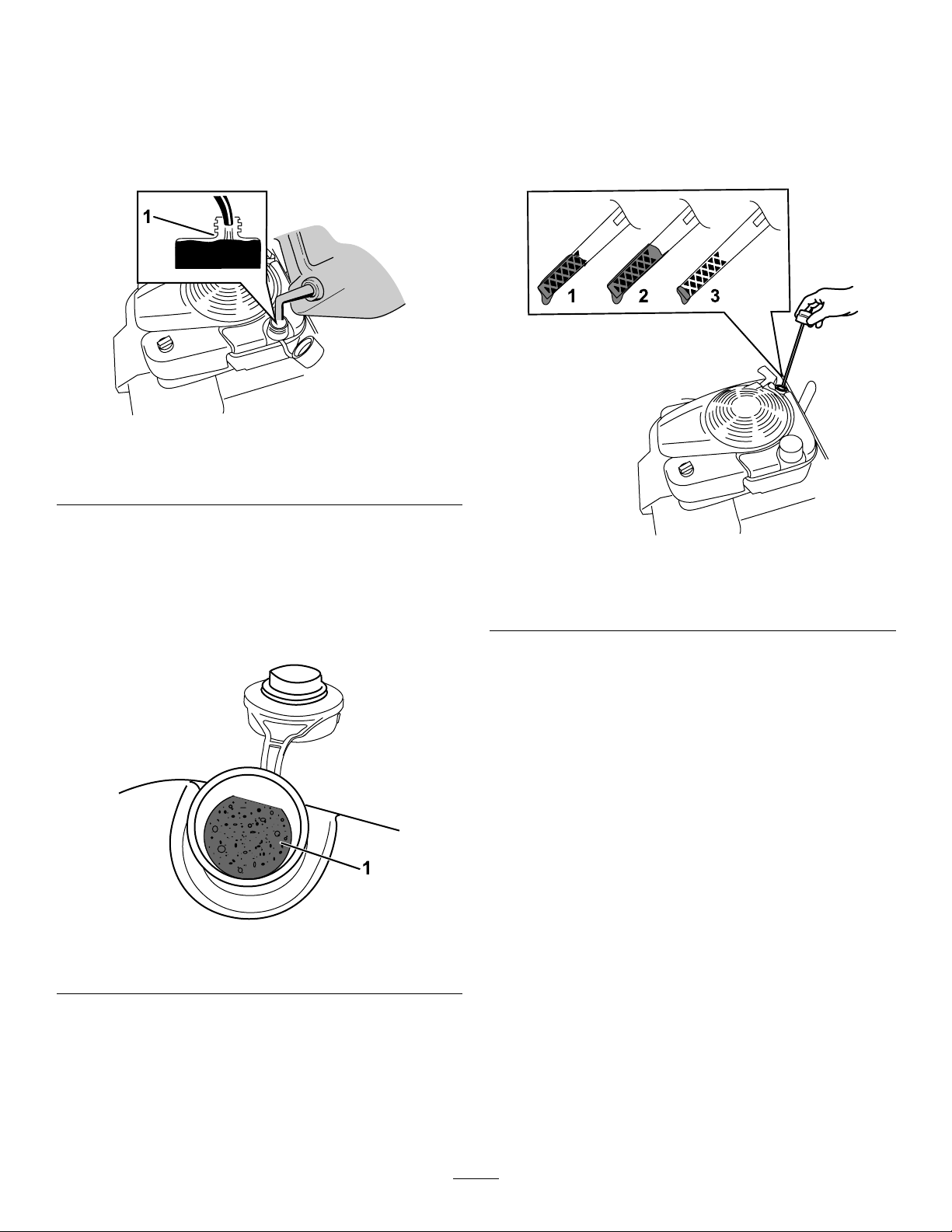 1

1 2 3

1