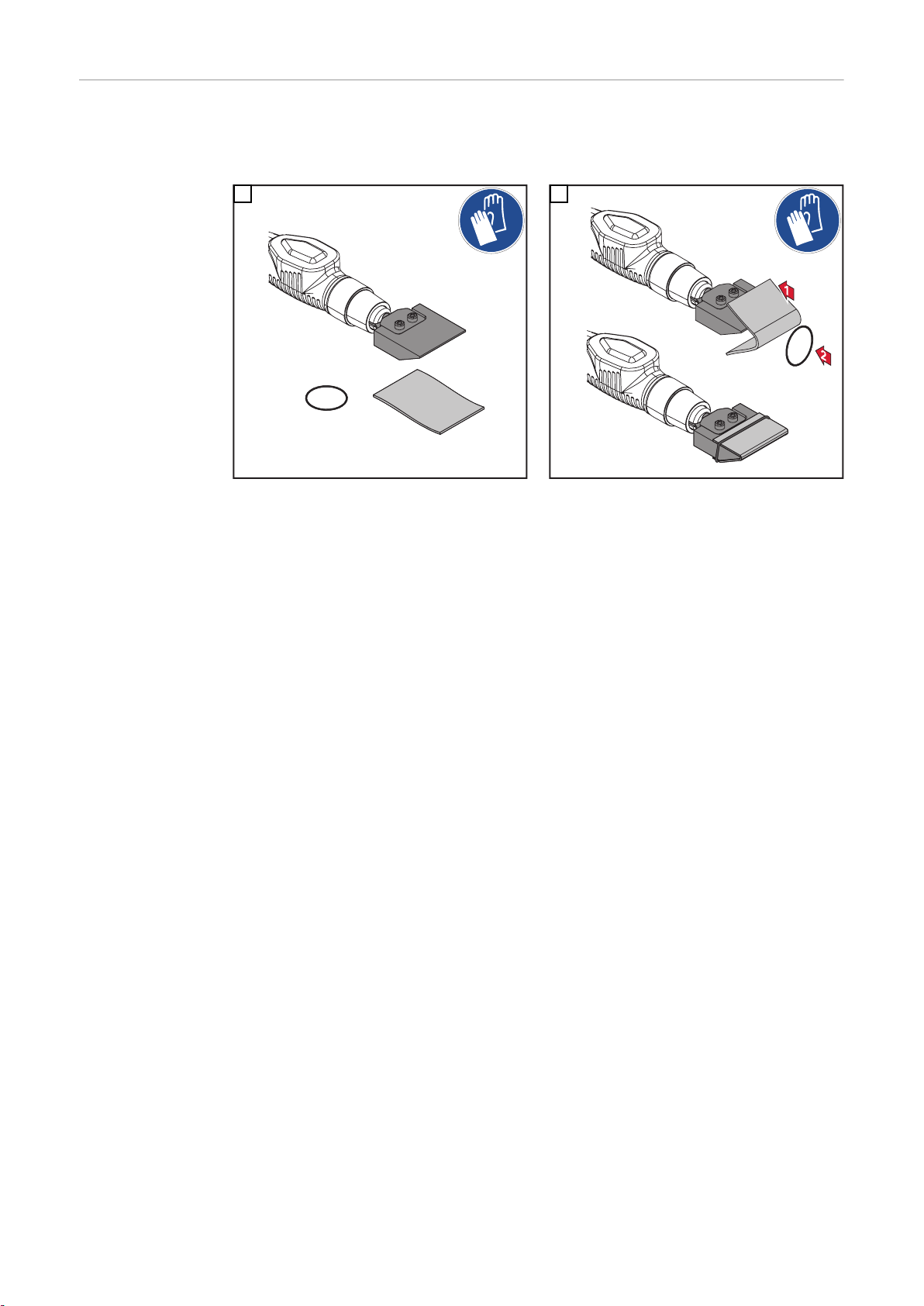 1

2