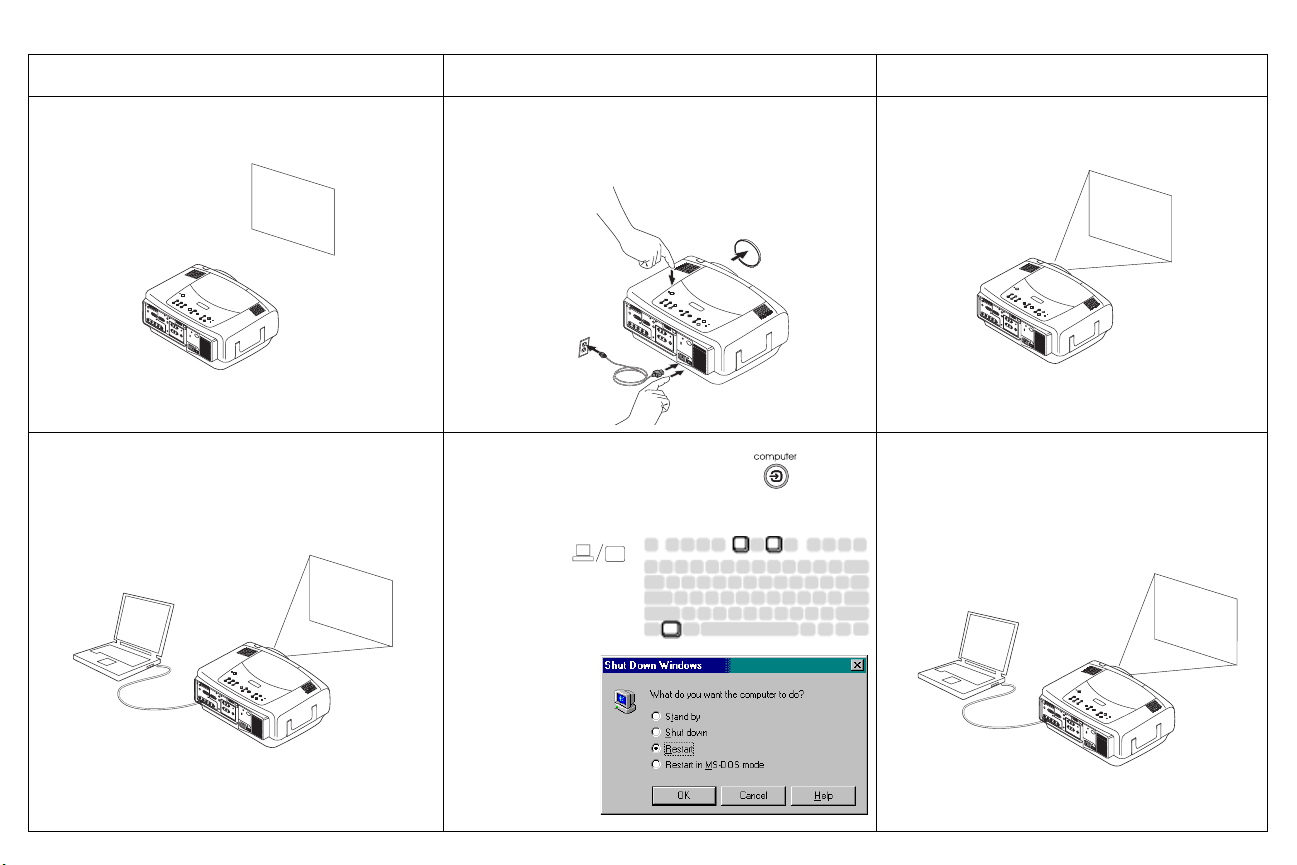 computer

Shut Down Windows

What do you want the computer to do?

Stand by

Shut down

Restart

Restart in MS-DOS mode

OK

Cancel

Help