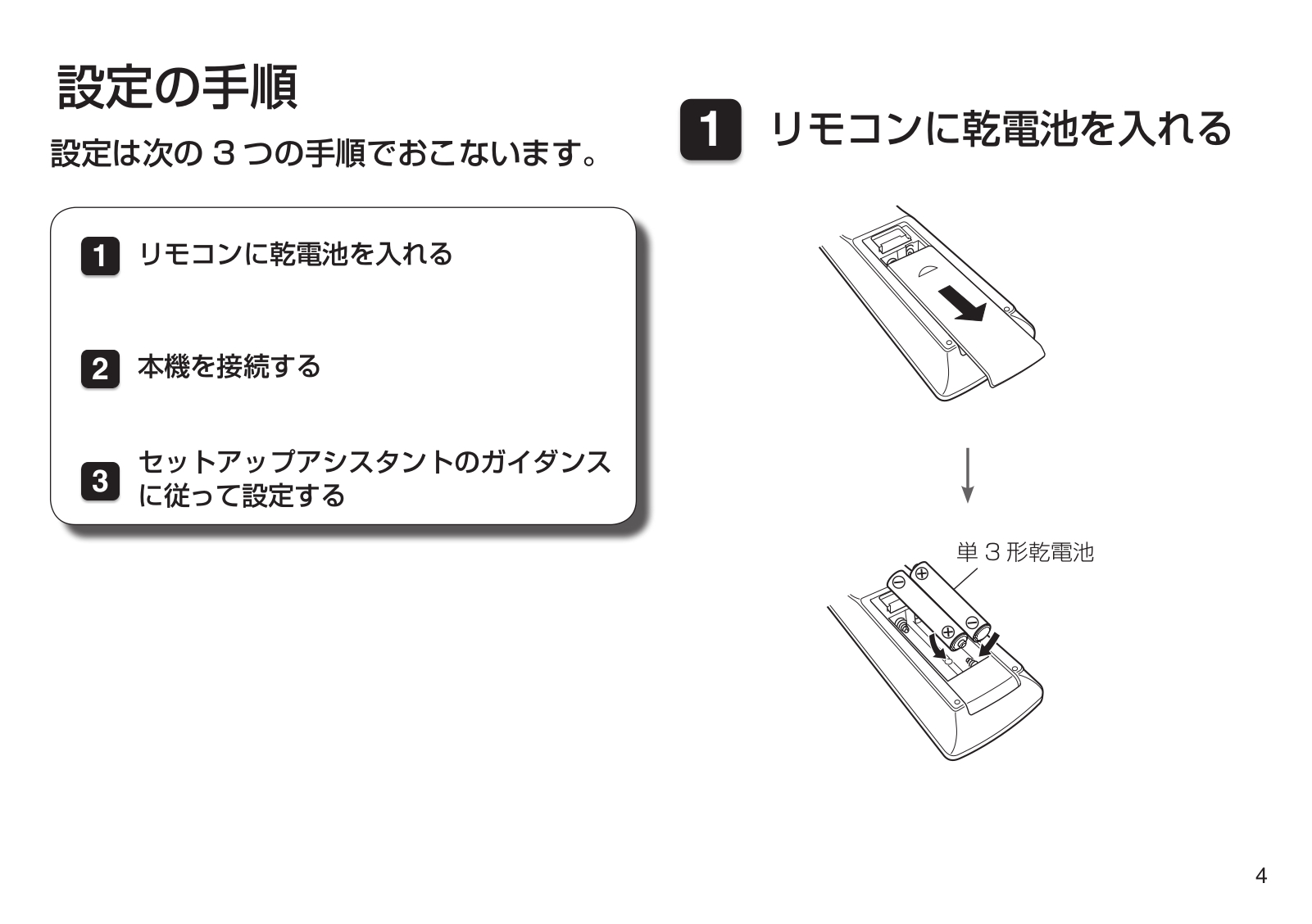 設定の手順

設定は次の 3 つの手順でおこないます。

1 リモコンに乾電池を入れる

2 本機を接続する

3 セットアップアシスタントのガイダンスに従って設定する

1 リモコンに乾電池を入れる

単 3 形乾電池

4