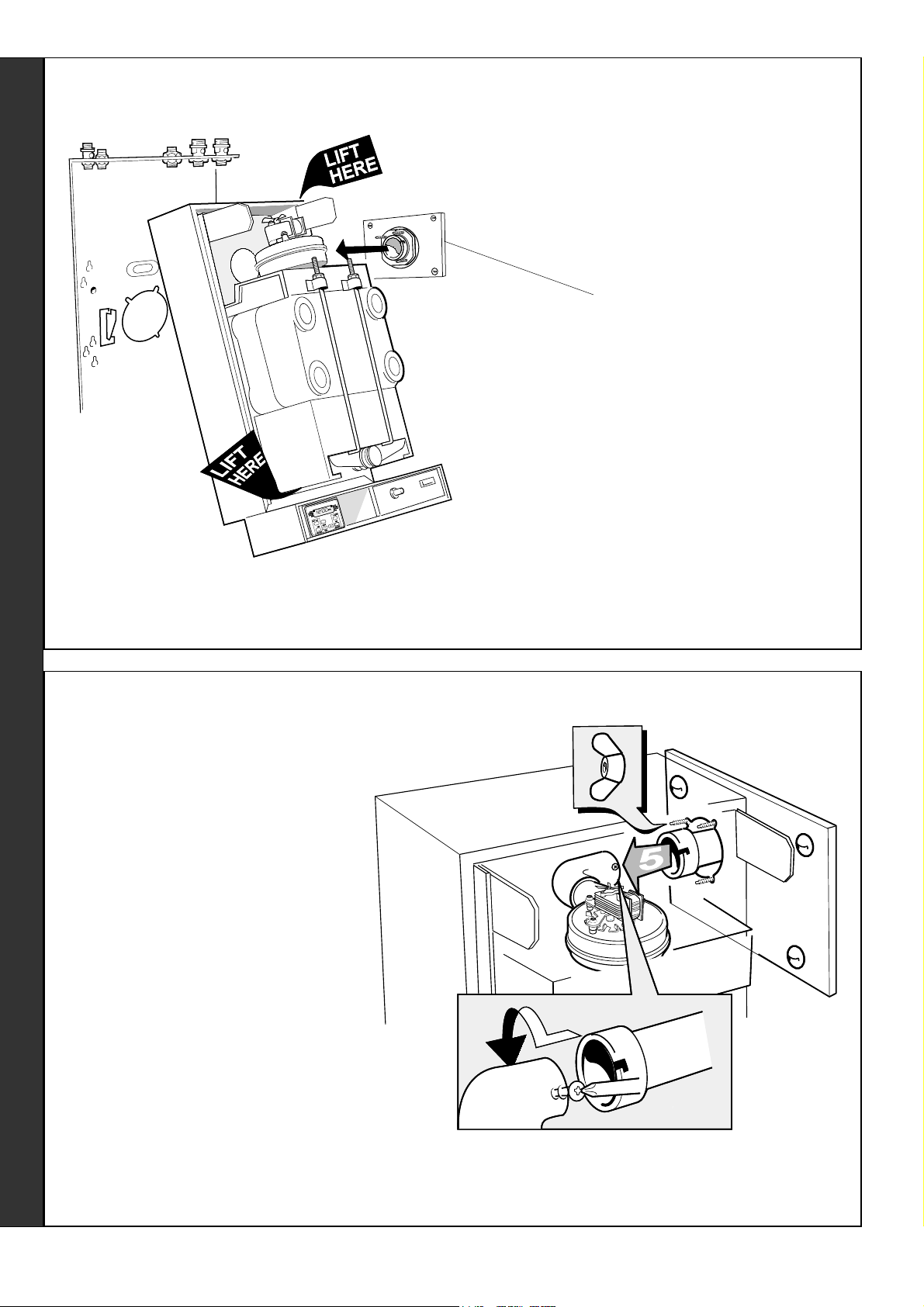 LIFT HERE

LIFT HERE

5