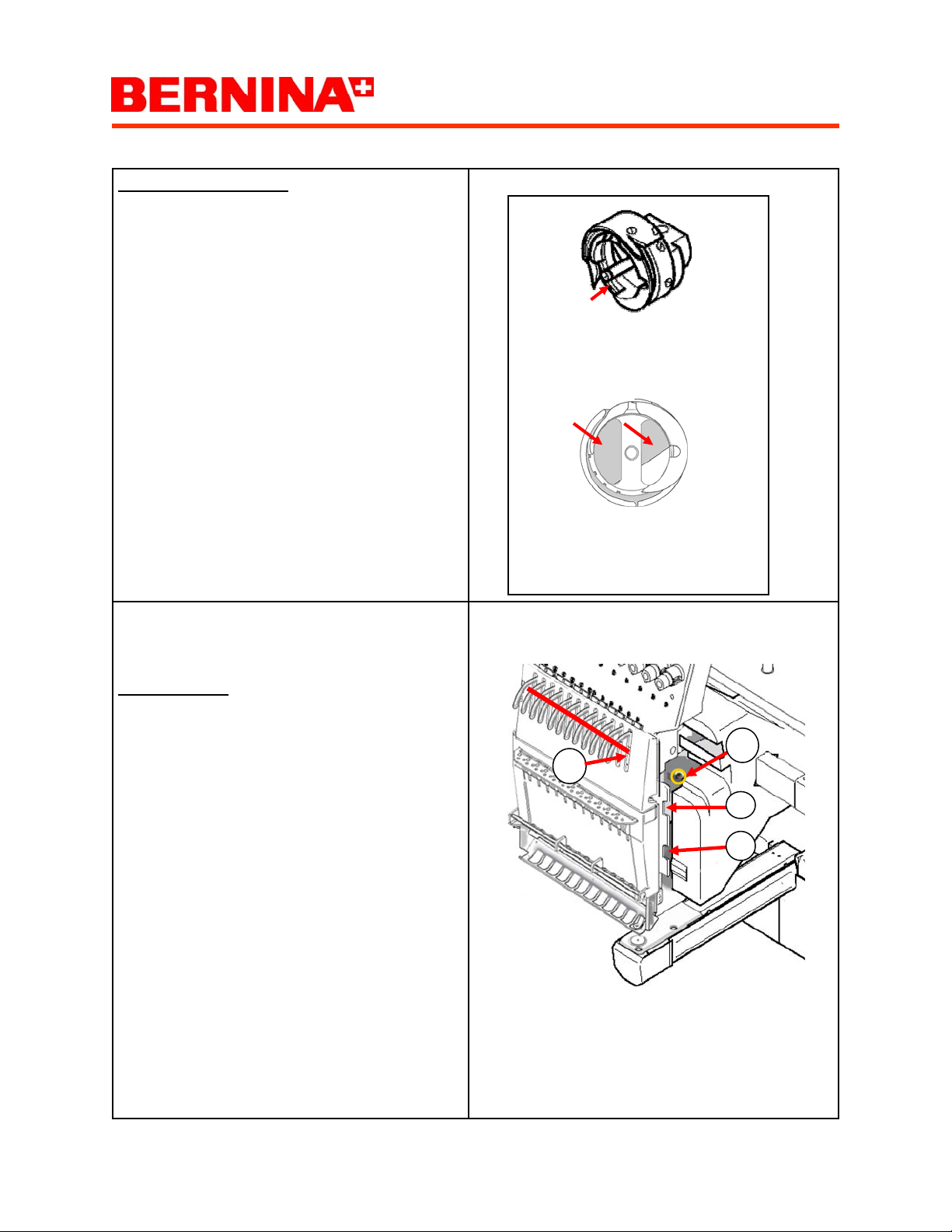 BERNINA