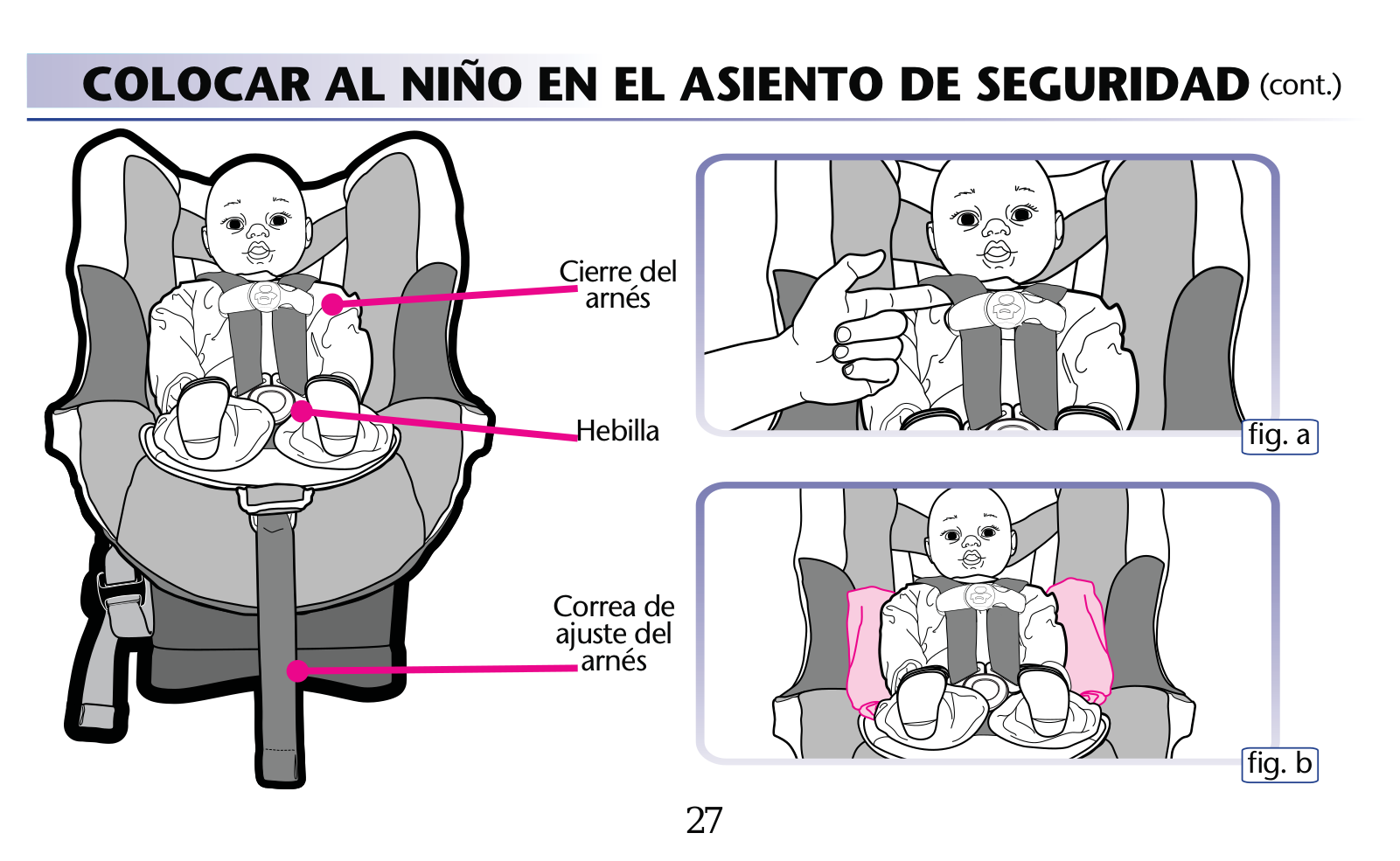 COLOCAR AL NIÑO EN EL ASIENTO DE SEGURIDAD (cont.)

Cierre del arnés

Hebilla

Correa de ajuste del arnés

fig. a

fig. b

27