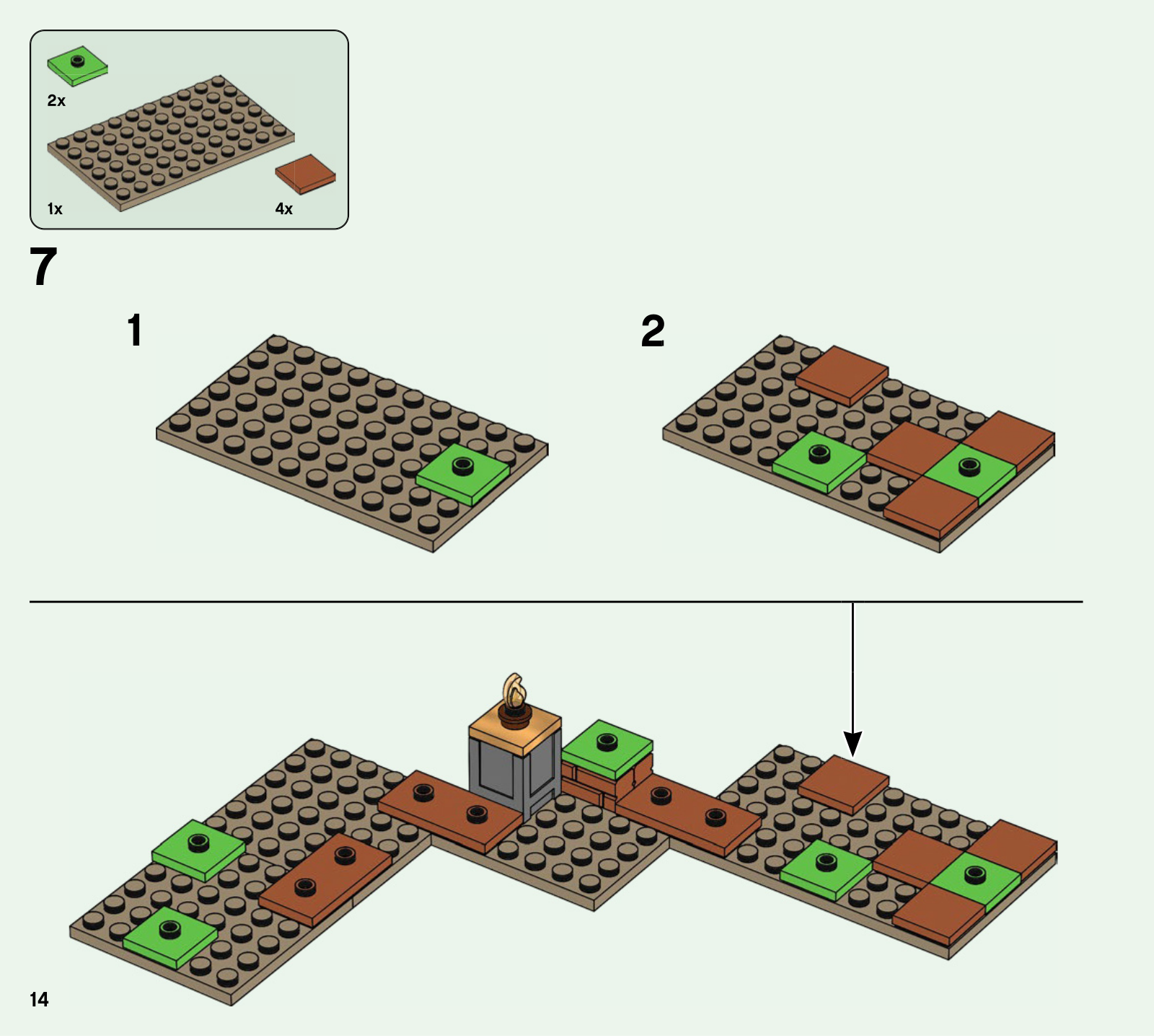 2x

1x

4x

7

1

2

14