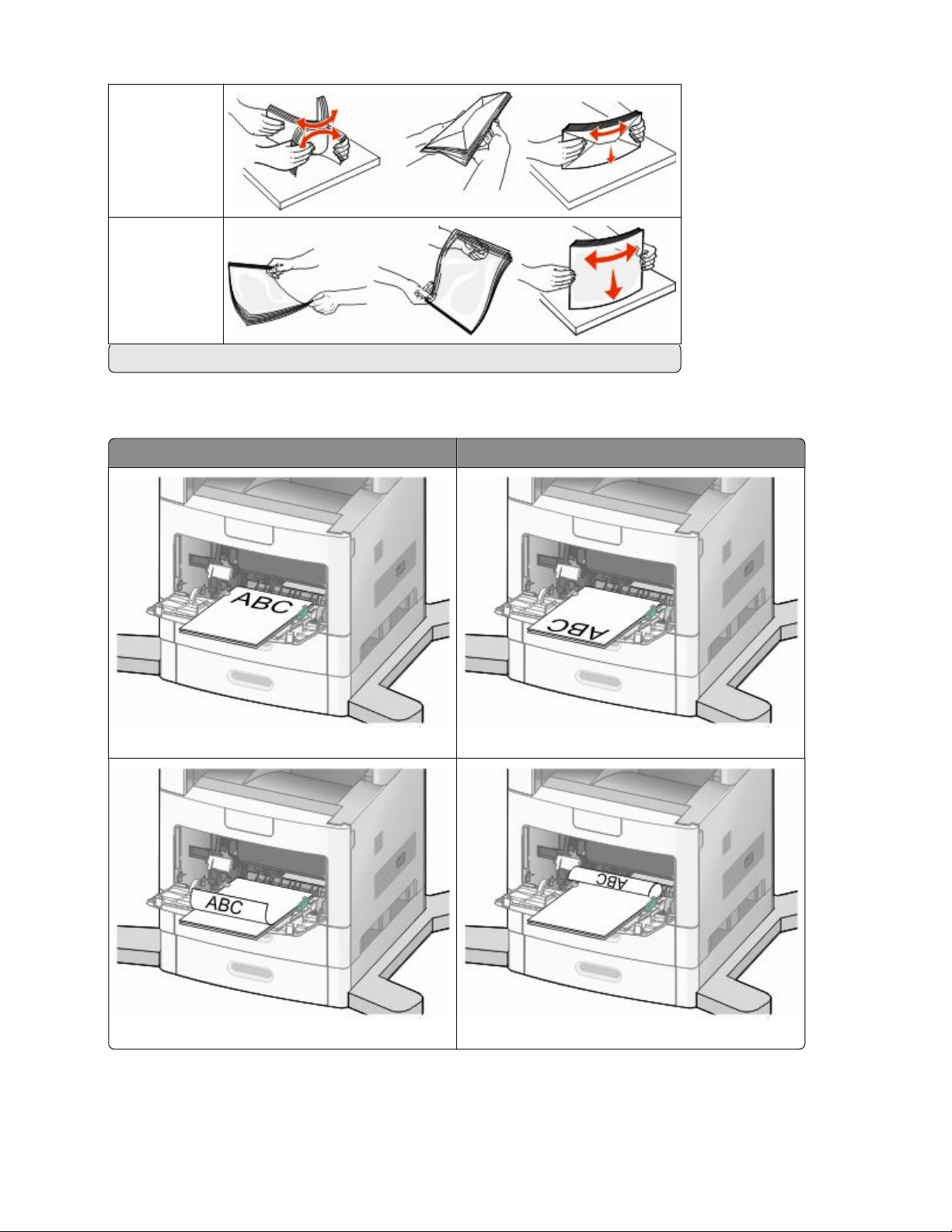 ABC

ABC

ABC

ABC