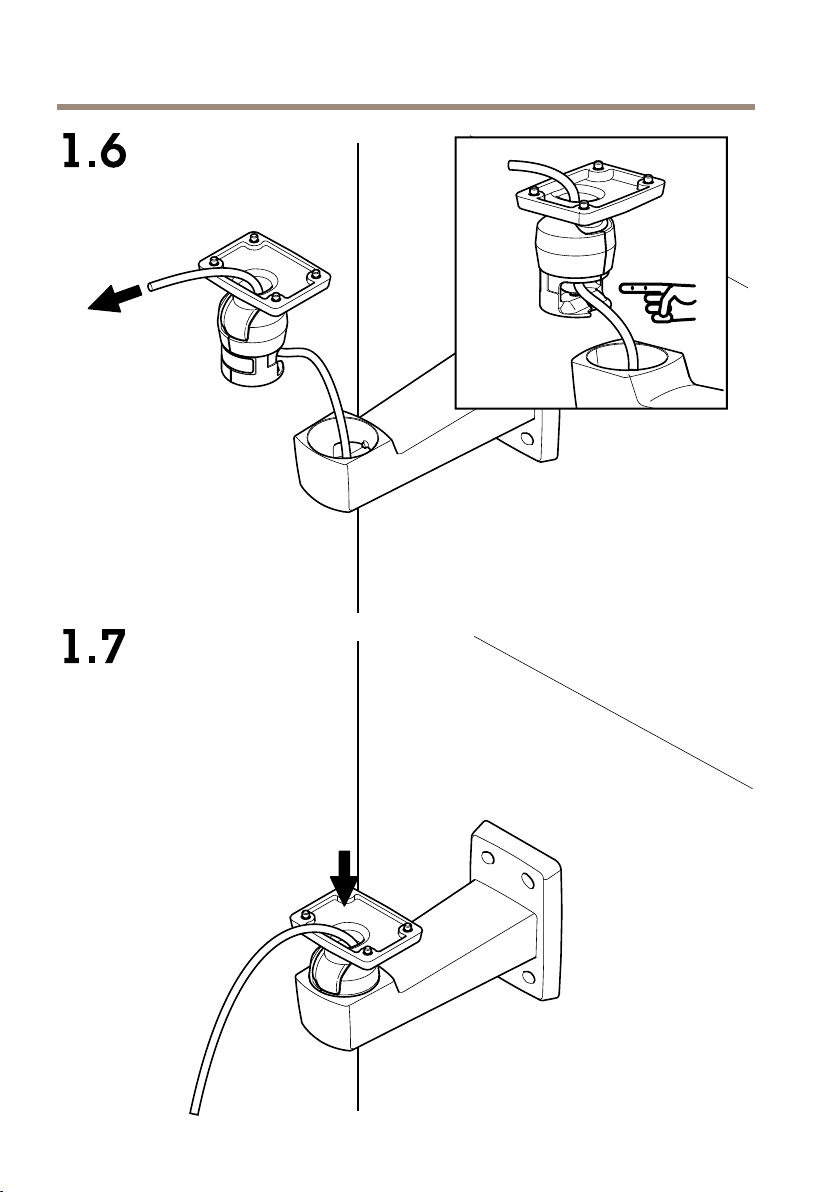 1.6

1.7