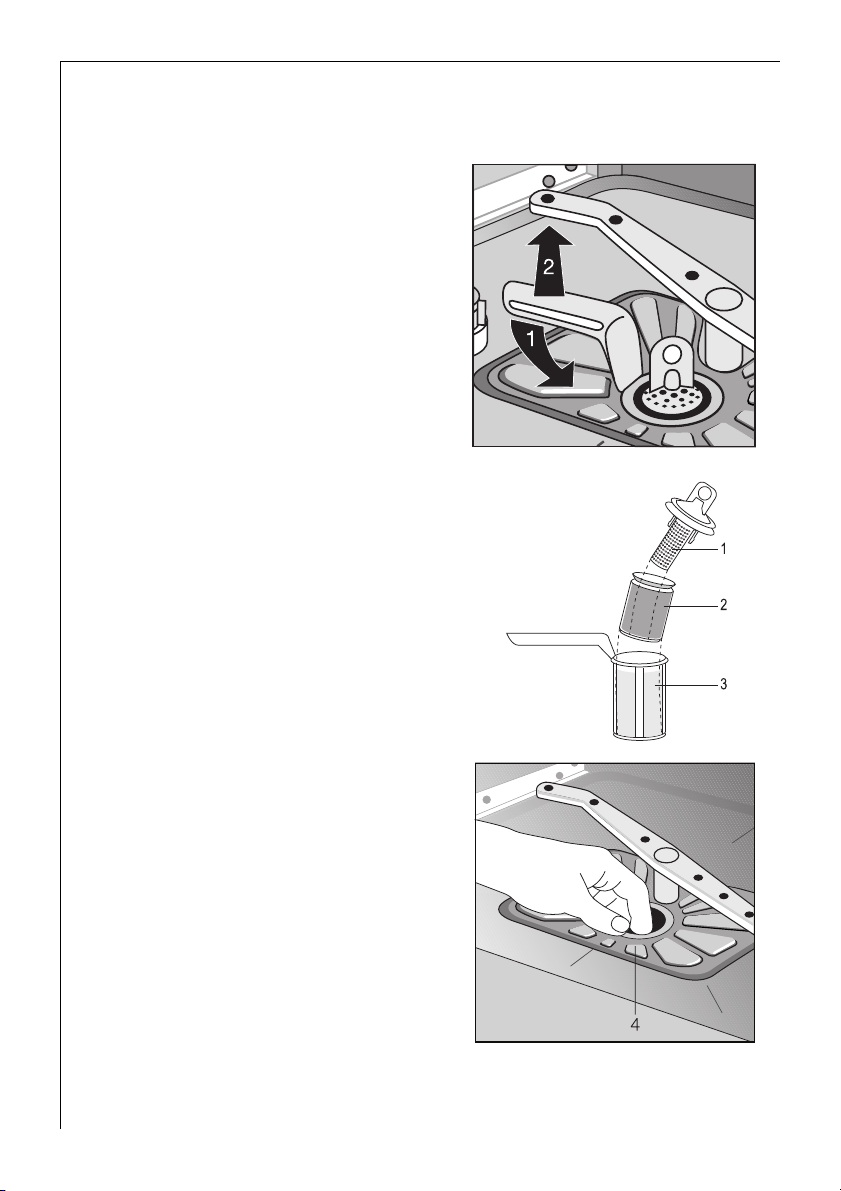 2

1

1

2

3

4