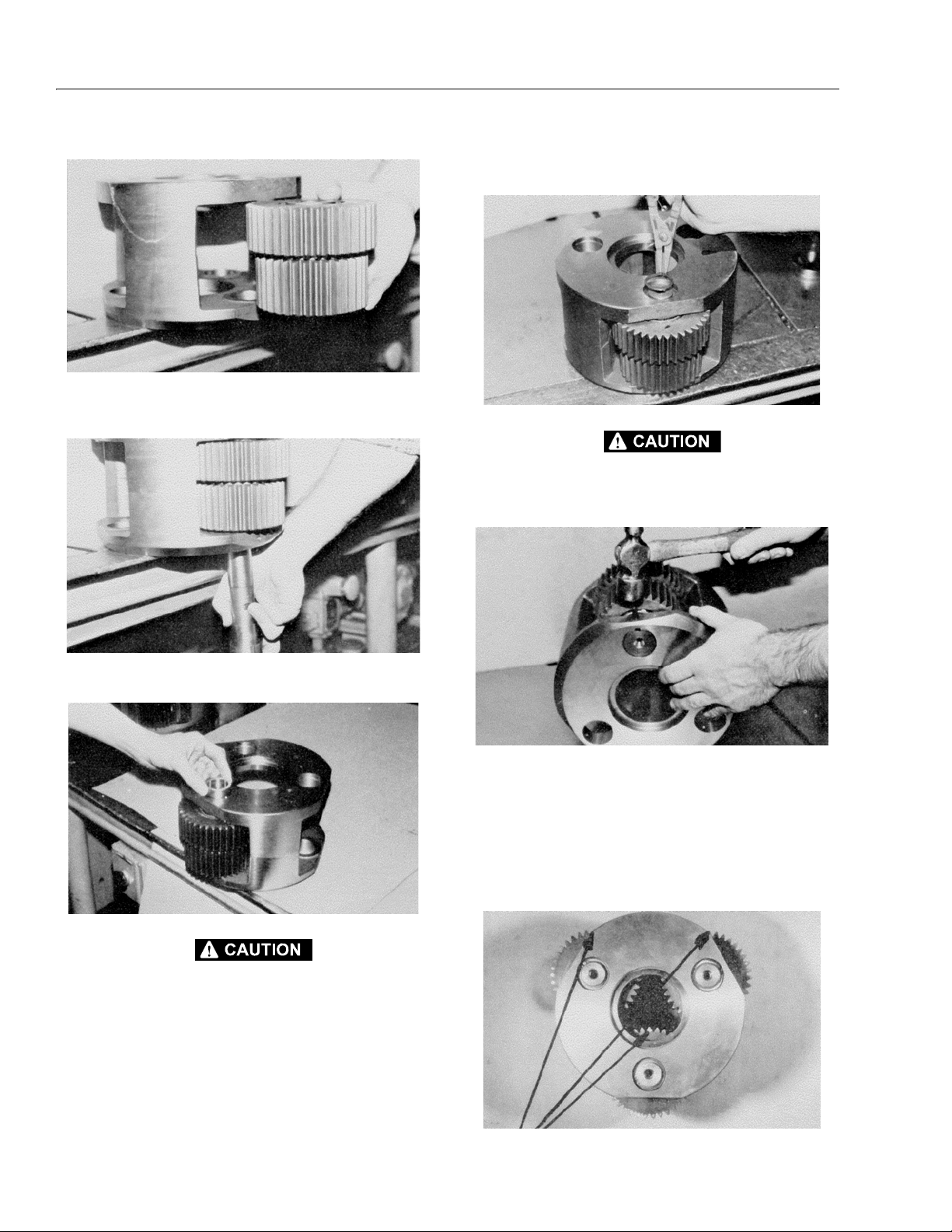 CAUTION

CAUTION