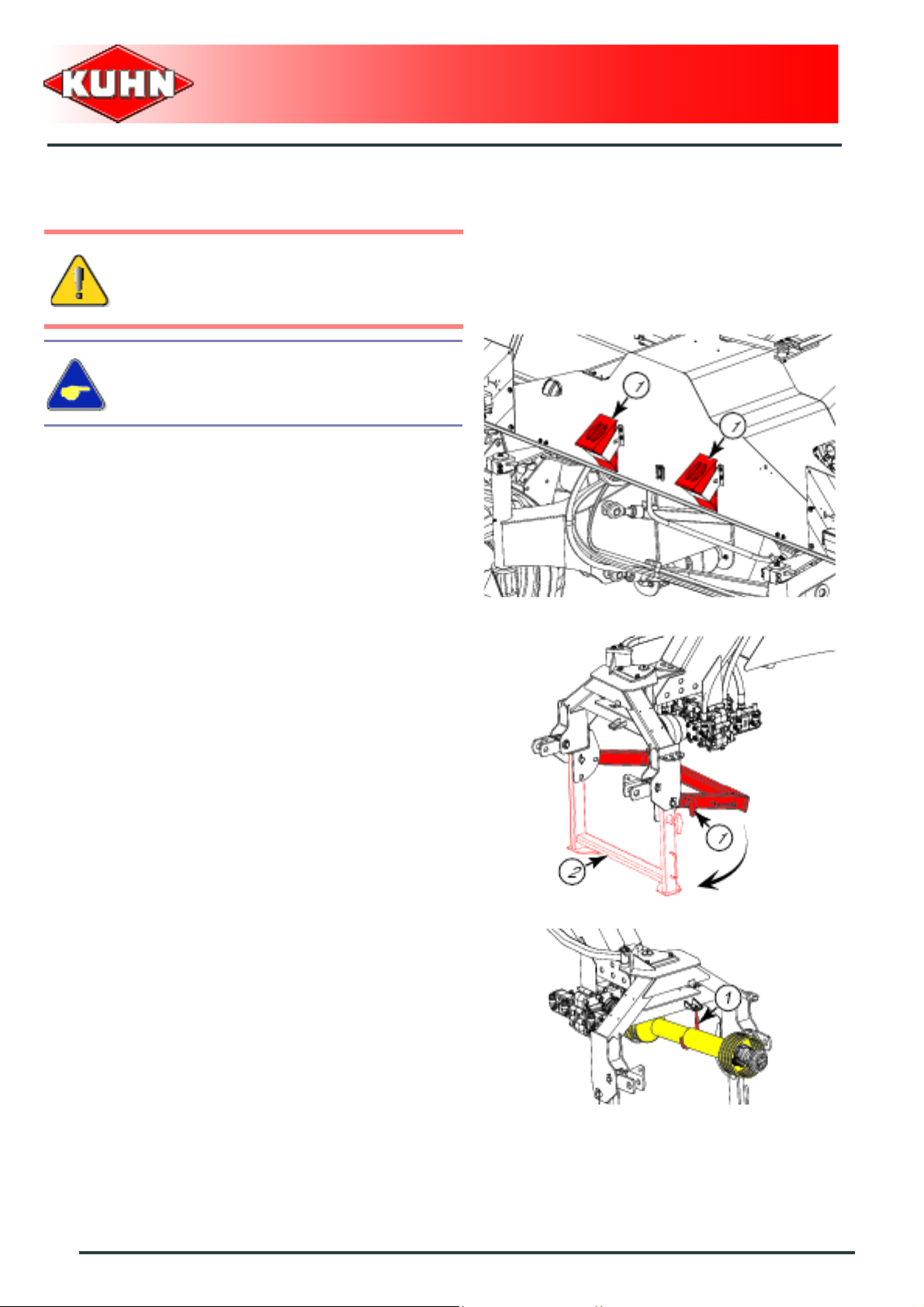 KUHN

1

1

1

2

1