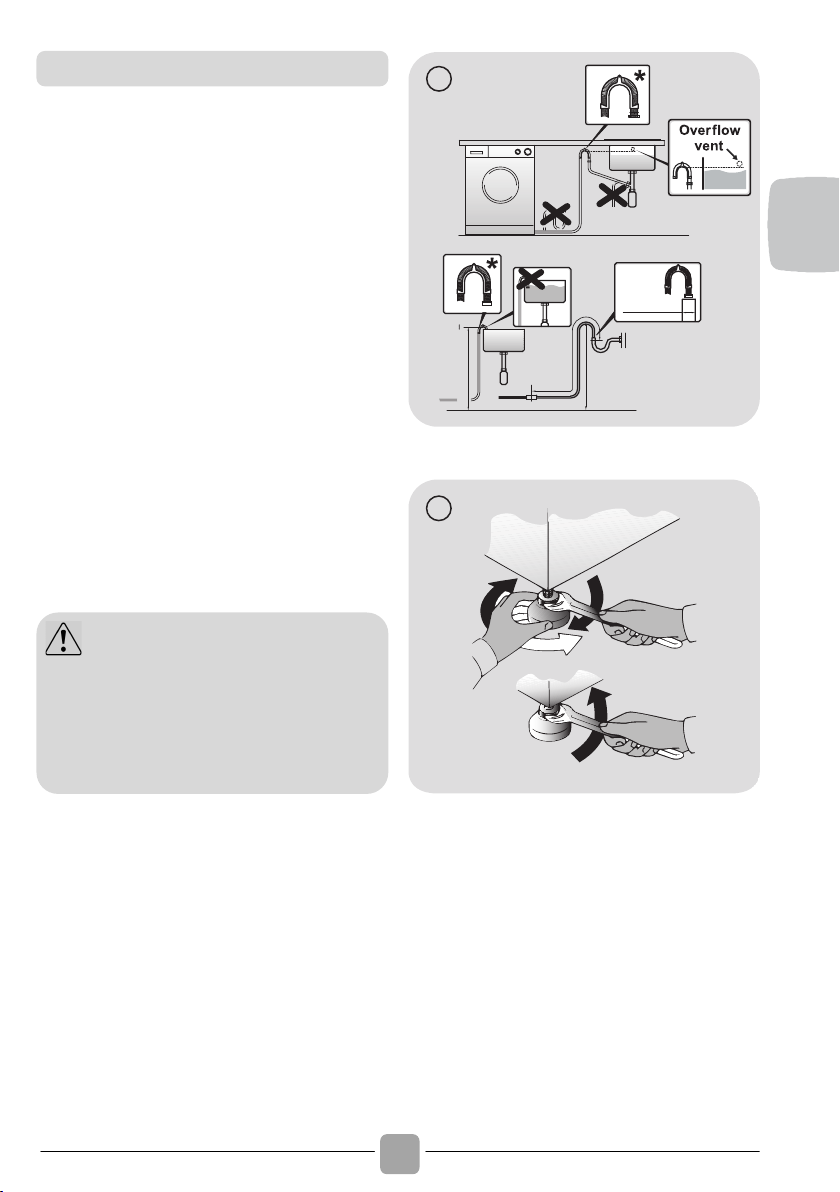 Overflow vent