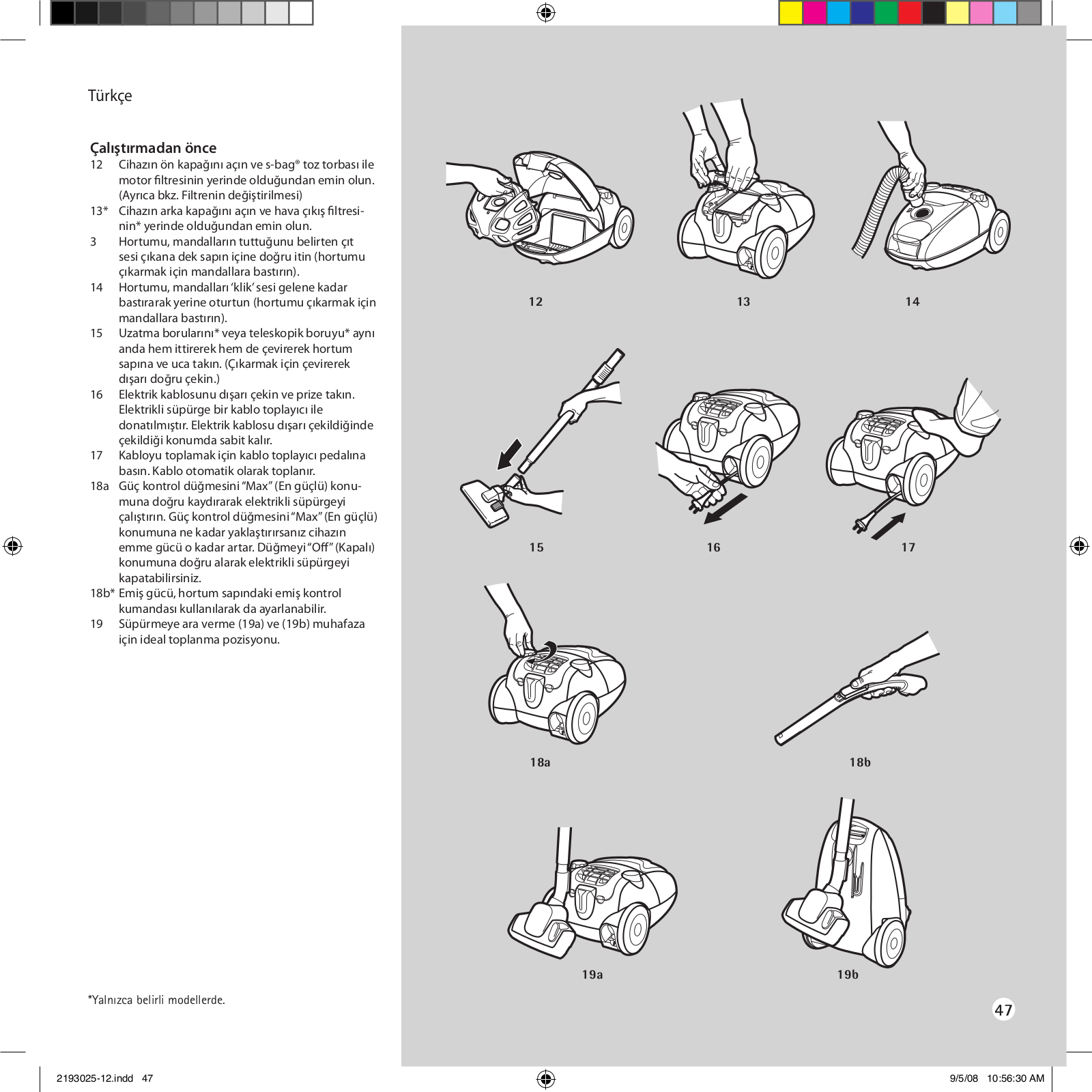 Türkçe

Çalıştırmadan önce
12 Cihazın ön kapağını açın ve s-bag® toz torbası ile motor filtresinin yerinde olduğundan emin olun. (Ayrıca bkz. Filtrenin değiştirilmesi)
13* Cihazın arka kapağını açın ve hava çıkış filtresinin* yerinde olduğundan emin olun.
3 Hortumu, mandalların tuttuğunu belirten çıt sesi çıkana dek sapın içine doğru itin (hortumu çıkarmak için mandallara bastırın).
14 Hortumu, mandalları 'klik' sesi gelene kadar bastırarak yerine oturtun (hortumu çıkarmak için mandallara bastırın).
15 Uzatma borularını* veya teleskopik boruyu* aynı anda hem ittirerek hem de çevirerek hortum sapına ve uca takın. (Çıkarmak için çevirerek dışarı doğru çekin.)
16 Elektrik kablosunu dışarı çekin ve prize takın. Elektrikli süpürge bir kablo toplayıcı ile donatılmıştır. Elektrik kablosu dışarı çekildiğinde çekildiği konumda sabit kalır.
17 Kabloyu toplamak için kablo toplayıcı pedalına basın. Kablo otomatik olarak toplanır.
18a Güç kontrol düğmesini "Max" (En güçlü) konumuna doğru kaydırarak elektrikli süpürgeyi çalıştırın. Güç kontrol düğmesini "Max" (En güçlü) konumuna ne kadar yaklaştırırsanız cihazın emme gücü o kadar artar. Düğmeyi "Off" (Kapalı) konumuna doğru alarak elektrikli süpürgeyi kapatabilirsiniz.
18b* Emiş gücü, hortum sapındaki emiş kontrol kumandası kullanılarak da ayarlanabilir.
19 Süpürmeye ara verme (19a) ve (19b) muhafaza için ideal toplanma pozisyonu.

*Yalnızca belirli modellerde.

12
13
14
15
16
17
18a
18b
19a
19b

47

2193025-12.indd 47
9/5/08 10:56:30 AM