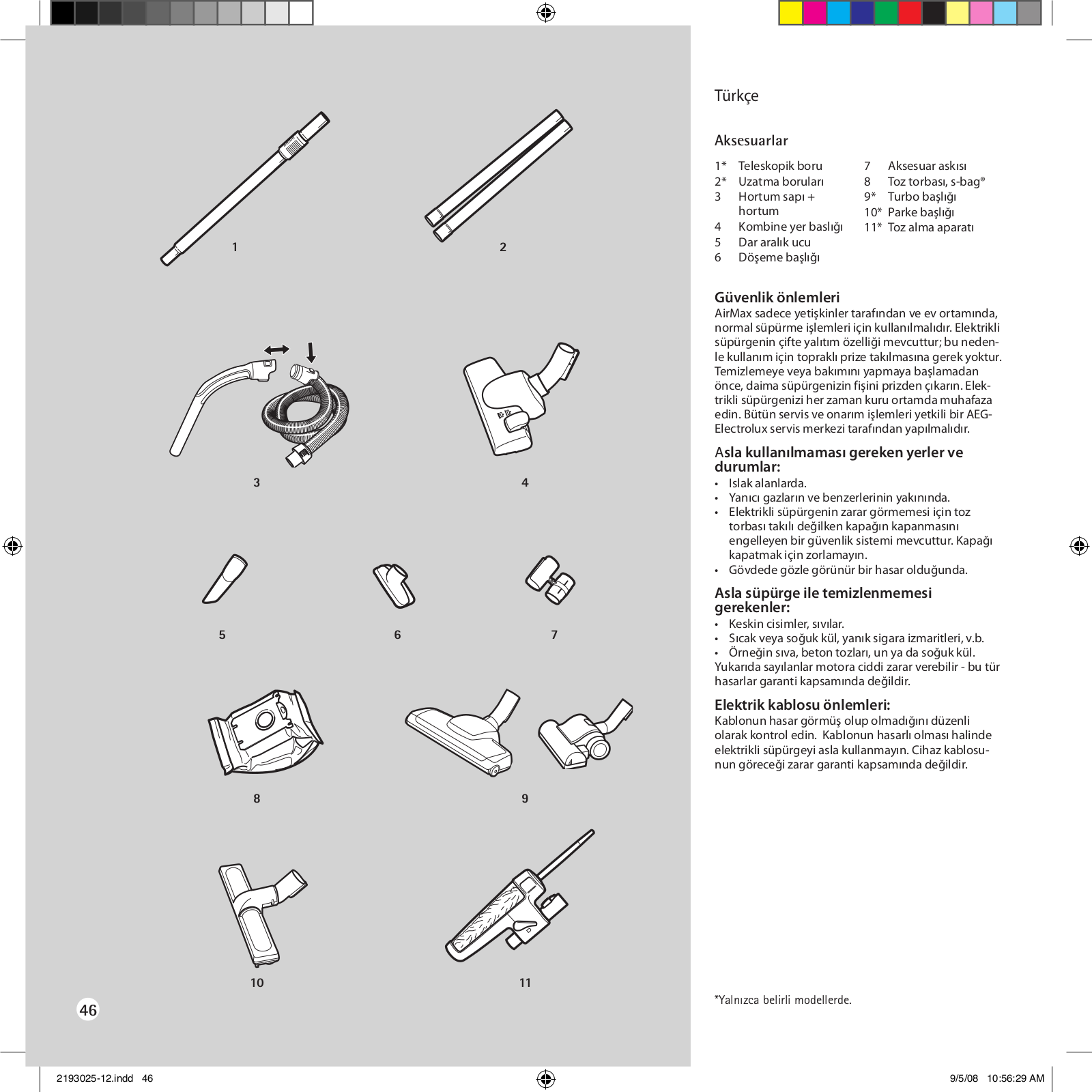 1

2

3

4

5

6

7

8

9

10

11

46

Türkçe

Aksesuarlar

1* Teleskopik boru
2* Uzatma boruları
3 Hortum sapı + hortum
4 Kombine yer baslığı
5 Dar aralık ucu
6 Döşeme başlığı

7 Aksesuar askısı
8 Toz torbası, s-bag®
9* Turbo başlığı
10* Parke başlığı
11* Toz alma aparatı

Güvenlik önlemleri
AirMax sadece yetişkinler tarafından ve ev ortamında, normal süpürme işlemleri için kullanılmalıdır. Elektrikli süpürgenin çifte yalıtım özelliği mevcuttur; bu nedenle kullanım için topraklı prize takılmasına gerek yoktur. Temizlemeye veya bakımını yapmaya başlamadan önce, daima süpürgenizin fişini prizden çıkarın. Elektrikli süpürgenizi her zaman kuru ortamda muhafaza edin. Bütün servis ve onarım işlemleri yetkili bir AEG-Electrolux servis merkezi tarafından yapılmalıdır.

Asla kullanılmaması gereken yerler ve durumlar:
• Islak alanlarda.
• Yanıcı gazların ve benzerlerinin yakınında.
• Elektrikli süpürgenin zarar görmemesi için toz torbası takılı değilken kapağın kapanmasını engelleyen bir güvenlik sistemi mevcuttur. Kapağı kapatmak için zorlamayın.
• Gövdede gözle görünür bir hasar olduğunda.

Asla süpürge ile temizlenmemesi gerekenler:
• Keskin cisimler, sıvılar.
• Sıcak veya soğuk kül, yanık sigara izmaritleri, v.b.
• Örneğin sıva, beton tozları, un ya da soğuk kül.
Yukarıda sayılanlar motora ciddi zarar verebilir - bu tür hasarlar garanti kapsamında değildir.

Elektrik kablosu önlemleri:
Kablonun hasar görmüş olup olmadığını düzenli olarak kontrol edin. Kablonun hasarlı olması halinde elektrikli süpürgeyi asla kullanmayın. Cihaz kablosunun göreceği zarar garanti kapsamında değildir.

*Yalnızca belirli modellerde.

2193025-12.indd 46

9/5/08 10:56:29 AM