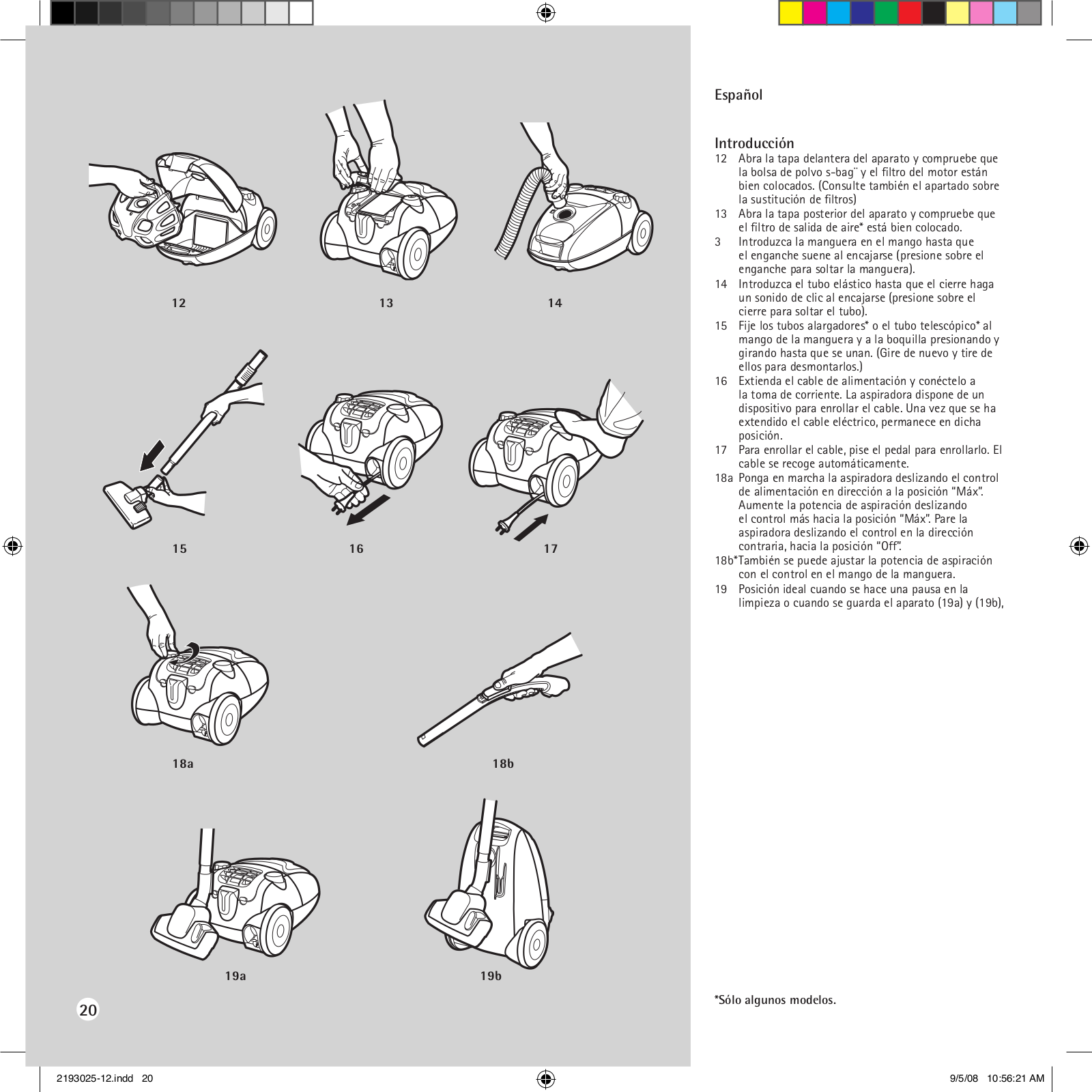 12

13

14

15

16

17

18a

18b

19a

19b

20

Español

Introducción
12 Abra la tapa delantera del aparato y compruebe que la bolsa de polvo s-bag¨ y el filtro del motor están bien colocados. (Consulte también el apartado sobre la sustitución de filtros)
13 Abra la tapa posterior del aparato y compruebe que el filtro de salida de aire* está bien colocado.
3 Introduzca la manguera en el mango hasta que el enganche suene al encajarse (presione sobre el enganche para soltar la manguera).
14 Introduzca el tubo elástico hasta que el cierre haga un sonido de clic al encajarse (presione sobre el cierre para soltar el tubo).
15 Fije los tubos alargadores* o el tubo telescópico* al mango de la manguera y a la boquilla presionando y girando hasta que se unan. (Gire de nuevo y tire de ellos para desmontarlos.)
16 Extienda el cable de alimentación y conéctelo a la toma de corriente. La aspiradora dispone de un dispositivo para enrollar el cable. Una vez que se ha extendido el cable eléctrico, permanece en dicha posición.
17 Para enrollar el cable, pise el pedal para enrollarlo. El cable se recoge automáticamente.
18a Ponga en marcha la aspiradora deslizando el control de alimentación en dirección a la posición "Máx". Aumente la potencia de aspiración deslizando el control más hacia la posición "Máx". Pare la aspiradora deslizando el control en la dirección contraria, hacia la posición "Off".
18b*También se puede ajustar la potencia de aspiración con el control en el mango de la manguera.
19 Posición ideal cuando se hace una pausa en la limpieza o cuando se guarda el aparato (19a) y (19b),

*Sólo algunos modelos.

2193025-12.indd 20

9/5/08 10:56:21 AM