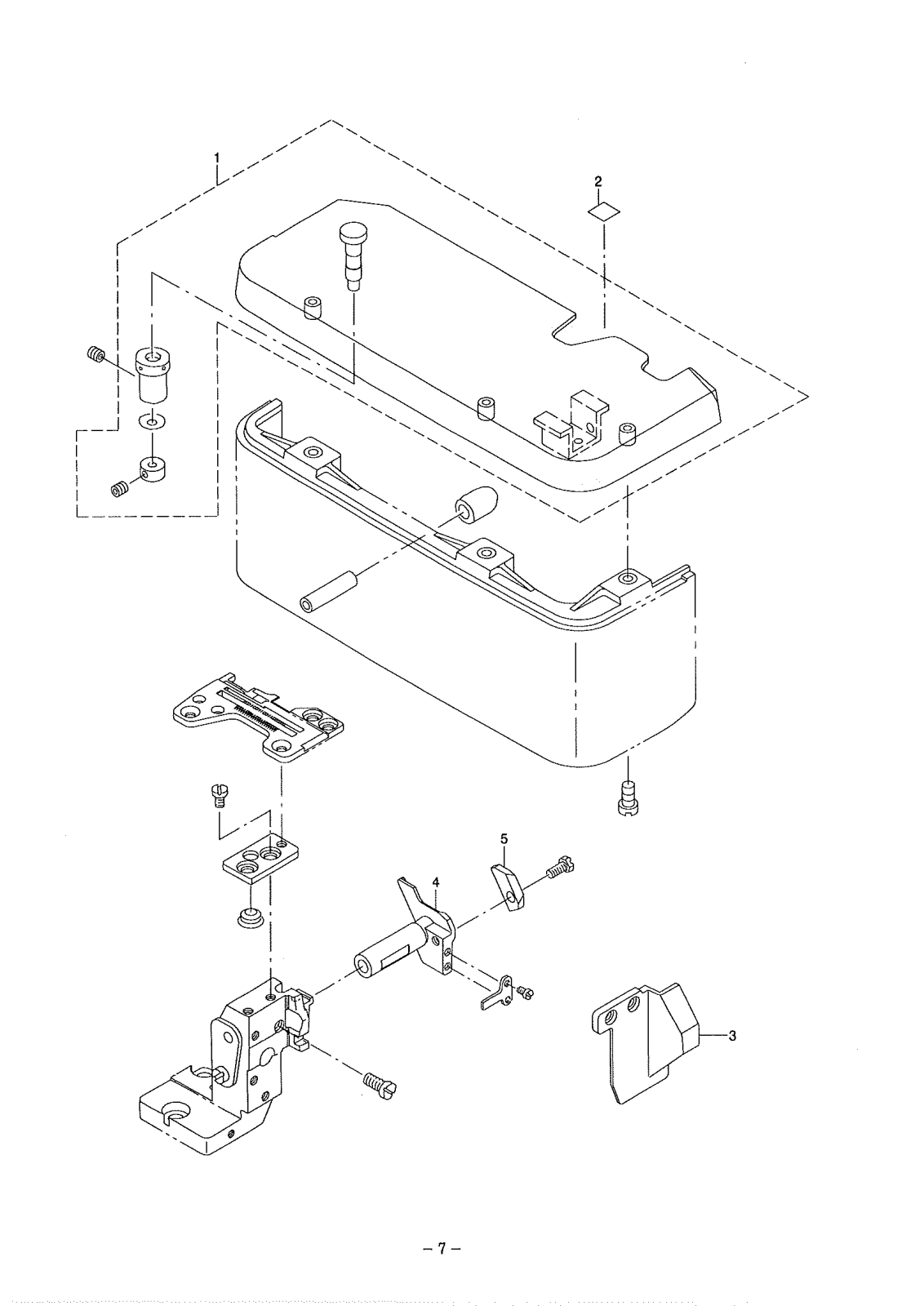 1

2

5

4

3

– 7 –