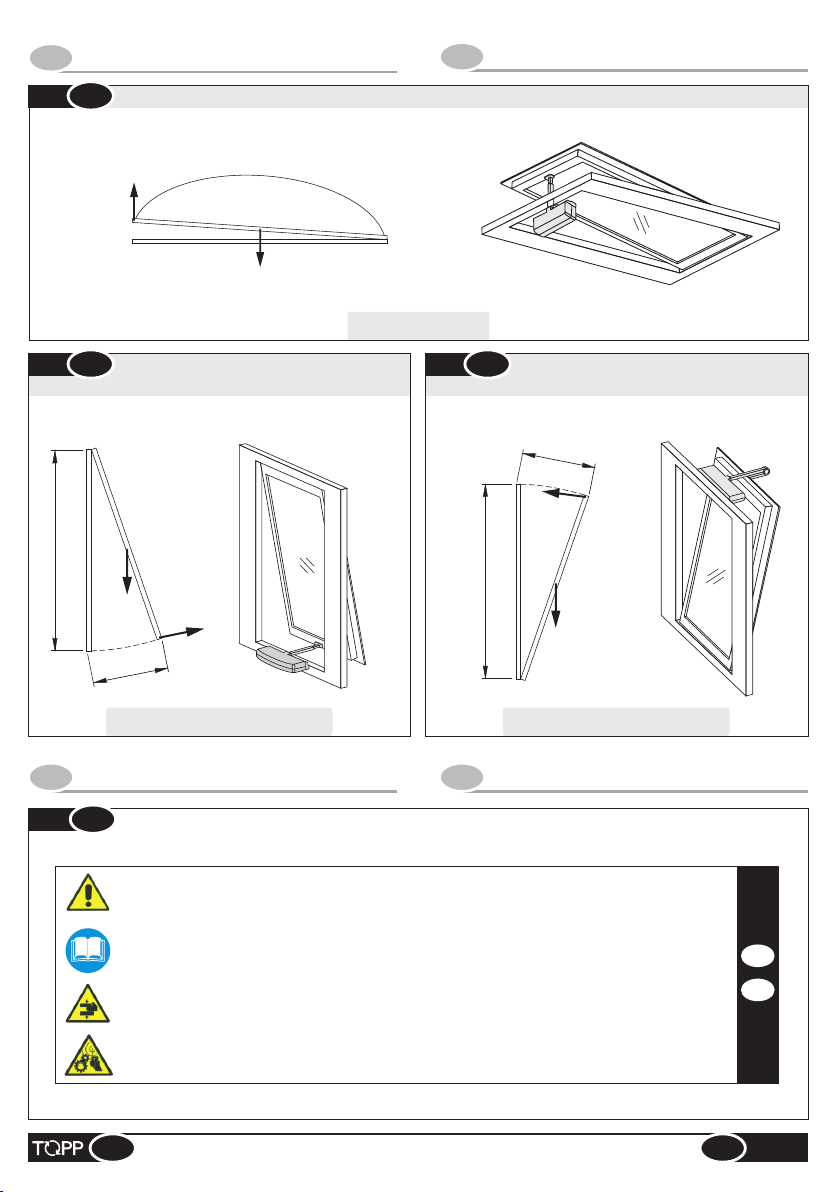 TOPP