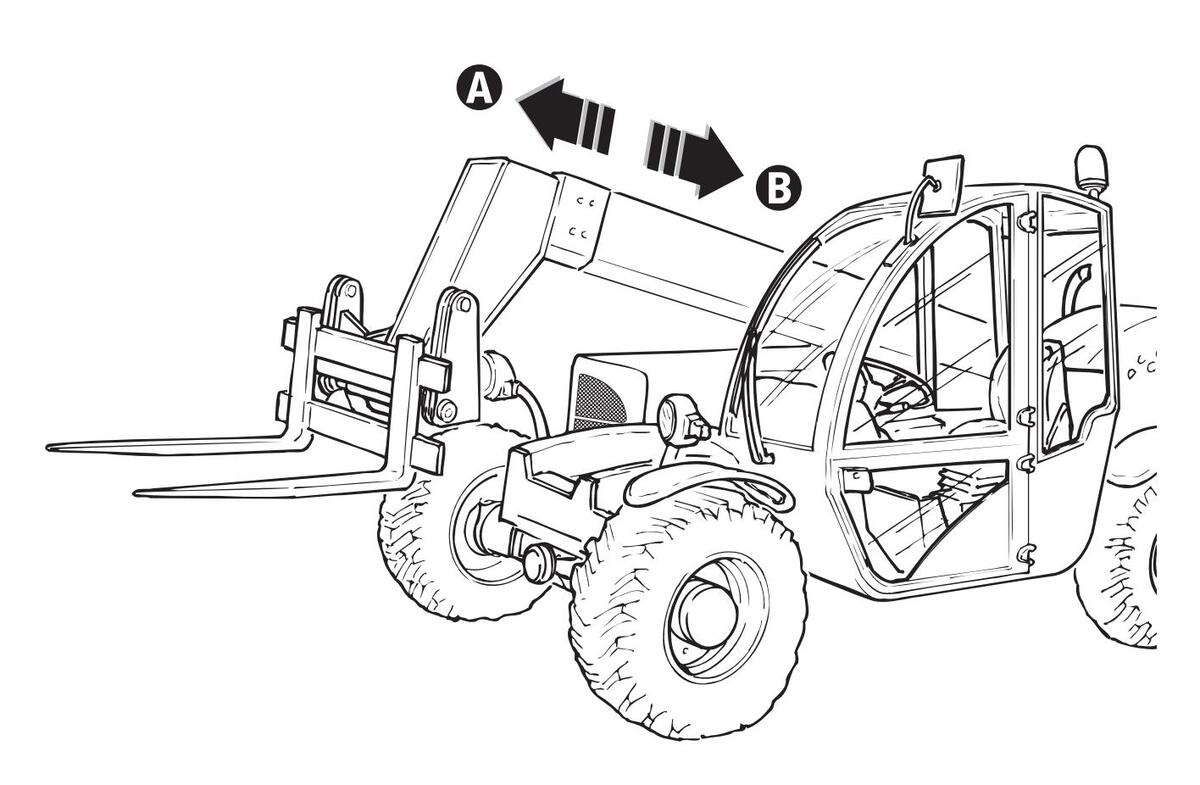 A
B