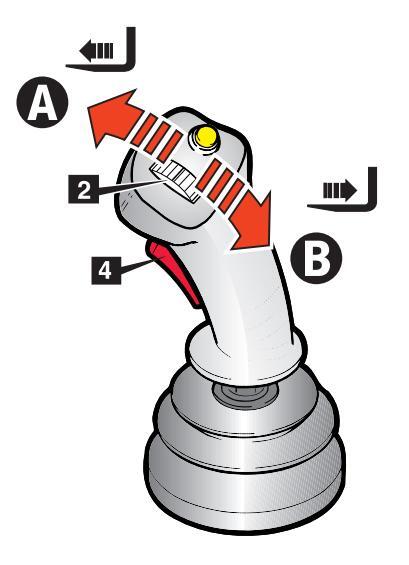 A
2
4
B