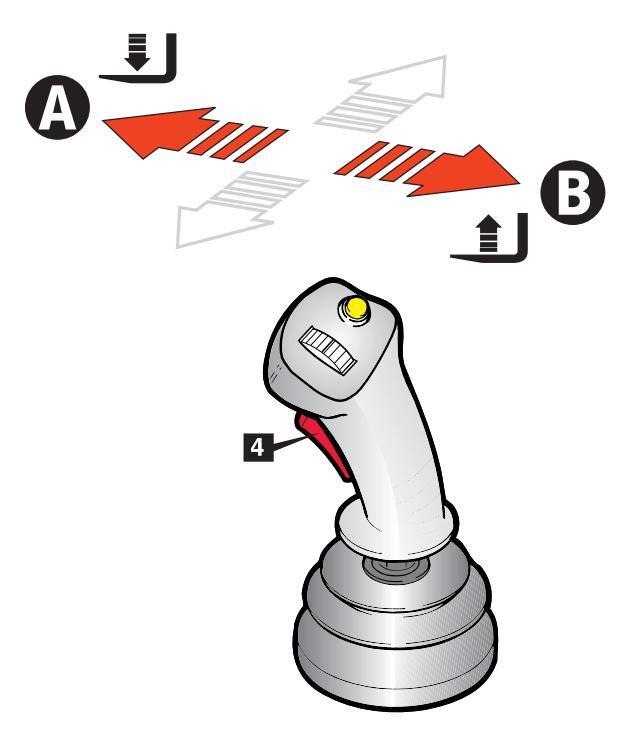 A
B
4