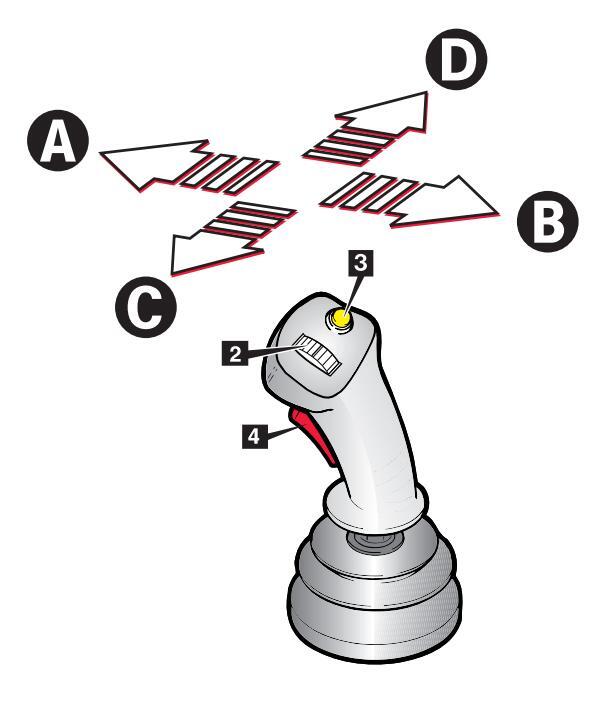 D
A
B
C
3
2
4