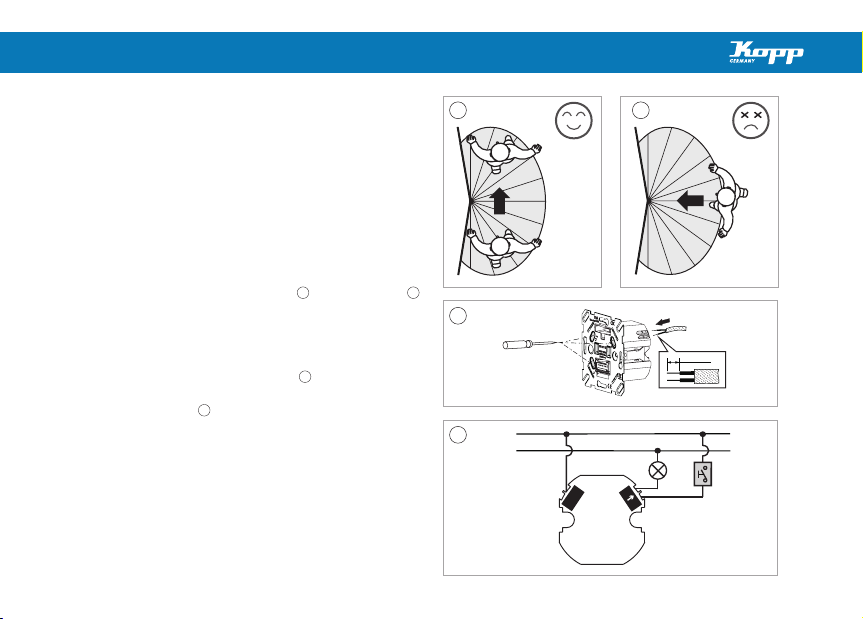 Kopp
GERMANY