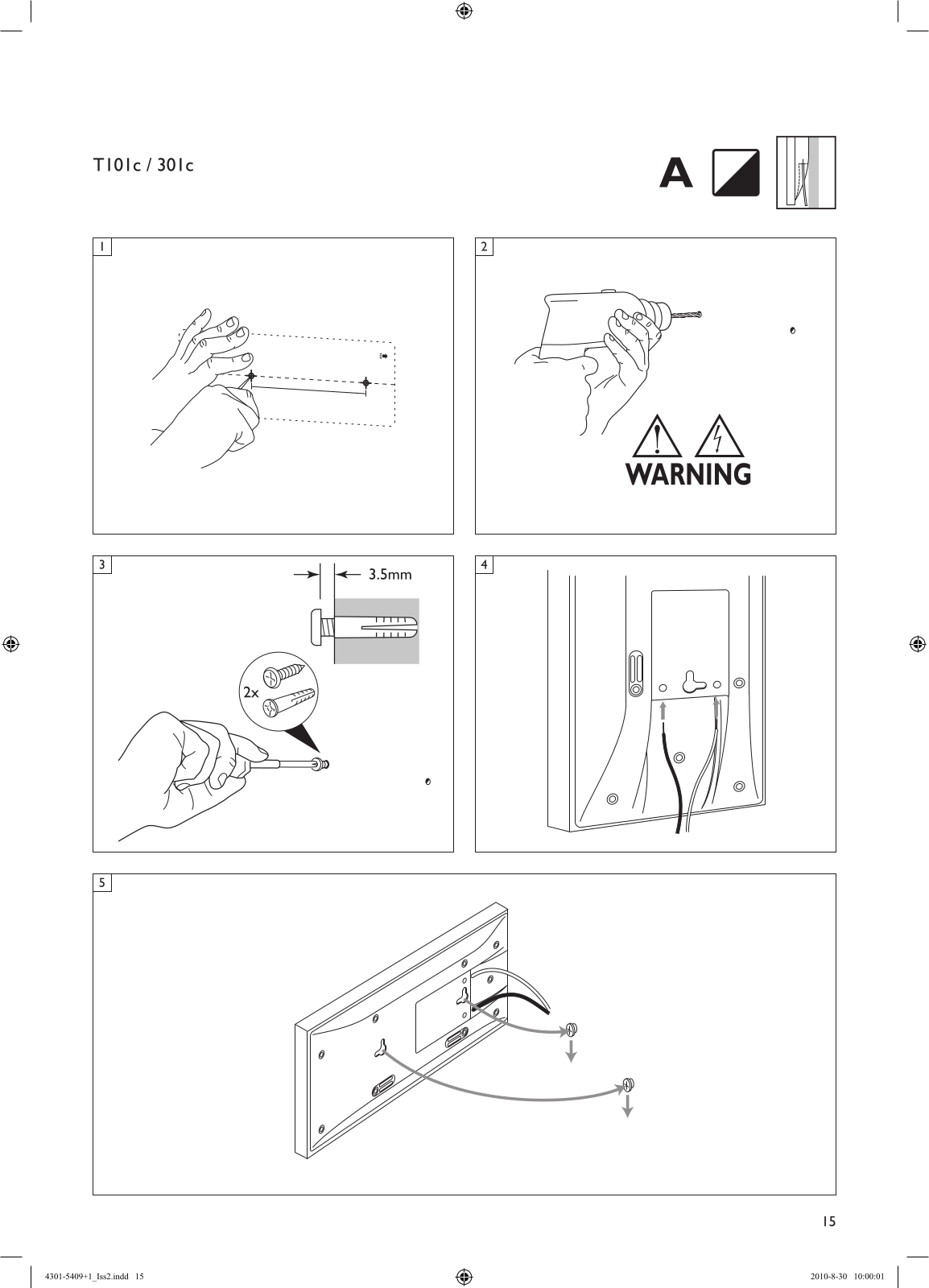 T101c / 301c

A

1

2

WARNING

3

3.5mm

2x

4

5

15

4301-5409+1_Iss2.indd 15

2010-8-30 10:00:01