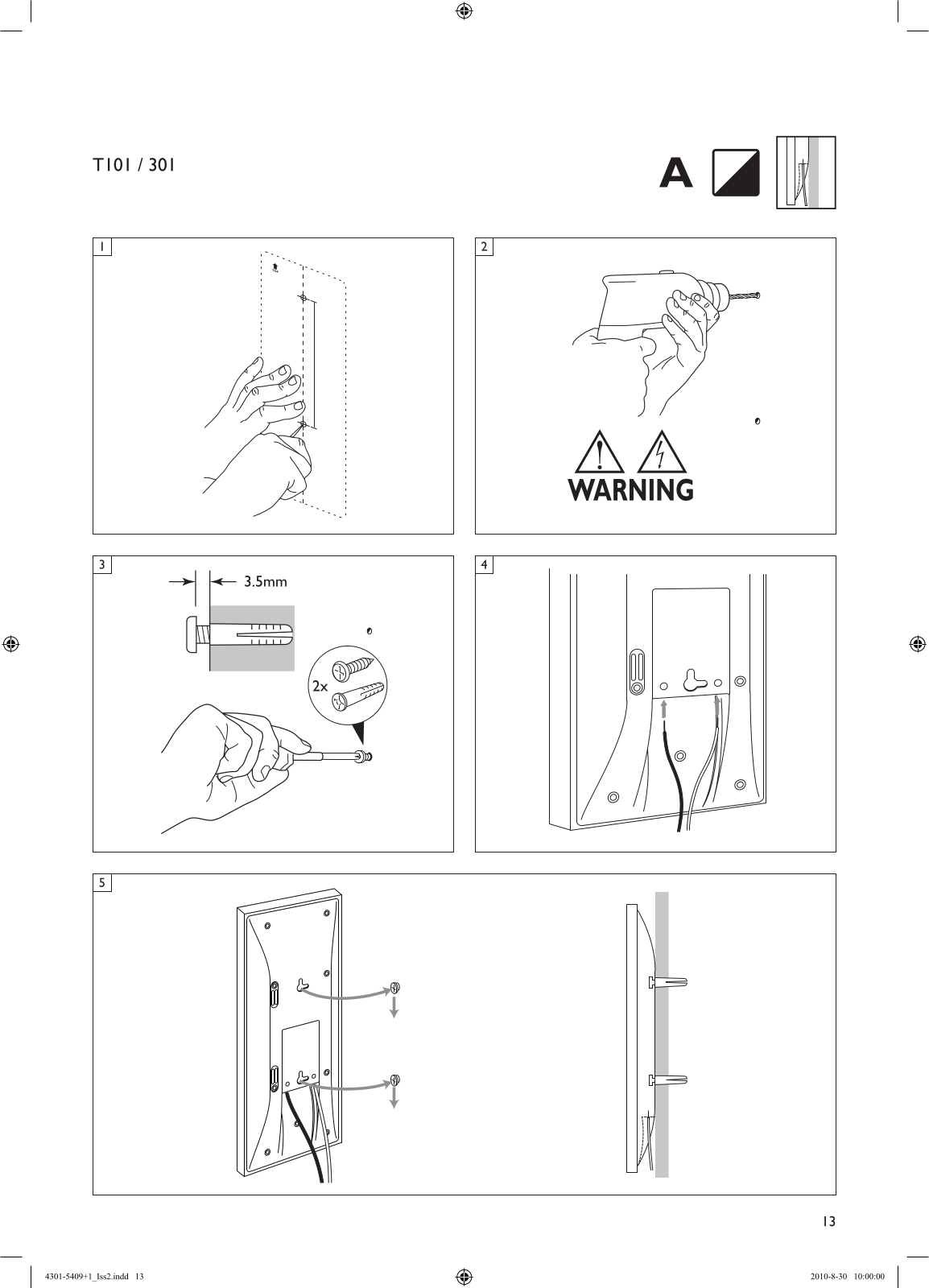 T101 / 301

A

1

2

WARNING

3

3.5mm

2x

4

5

13

4301-5409+1_Iss2.indd 13

2010-8-30 10:00:00