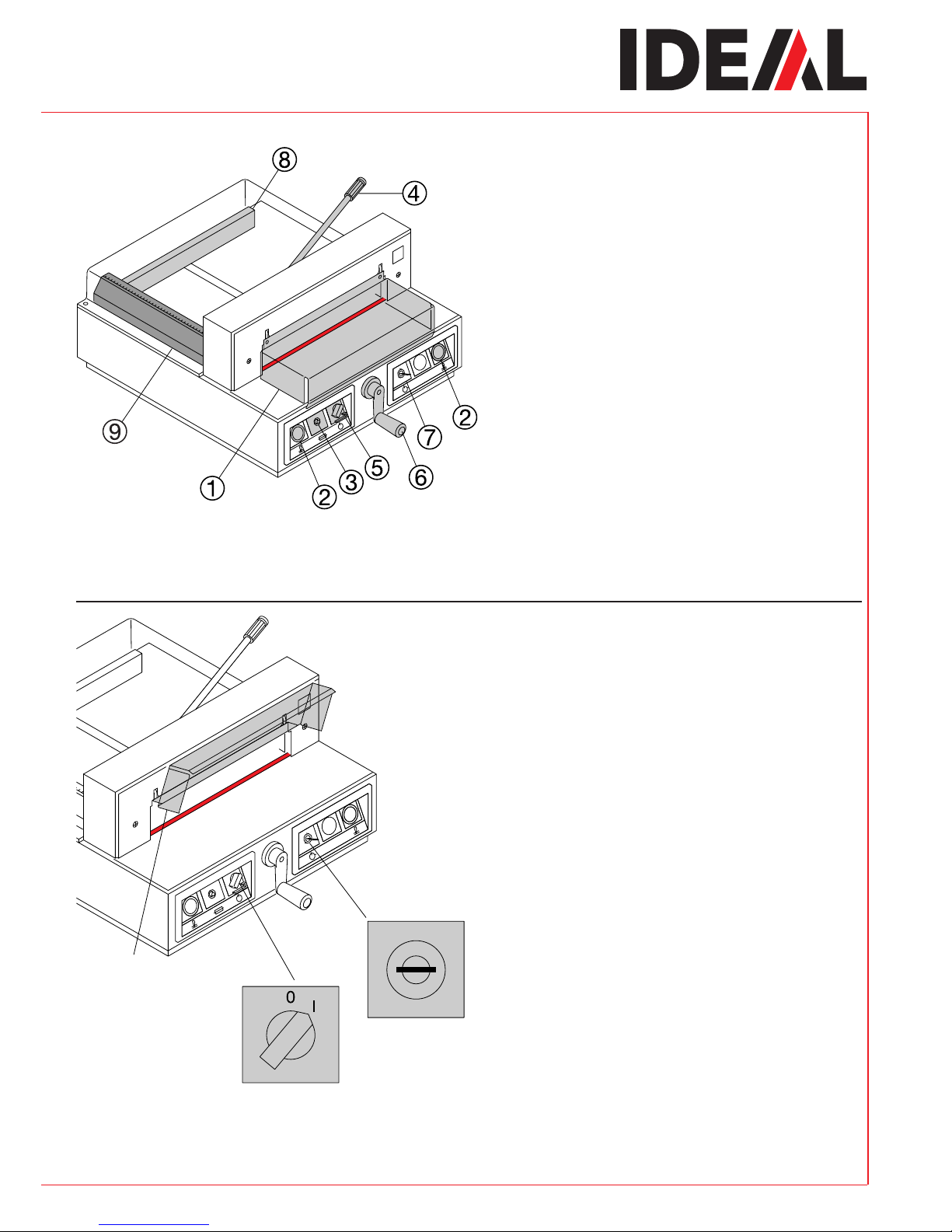 IDEAL

8
4
9
1
2
3
5
6
7
2

0
I