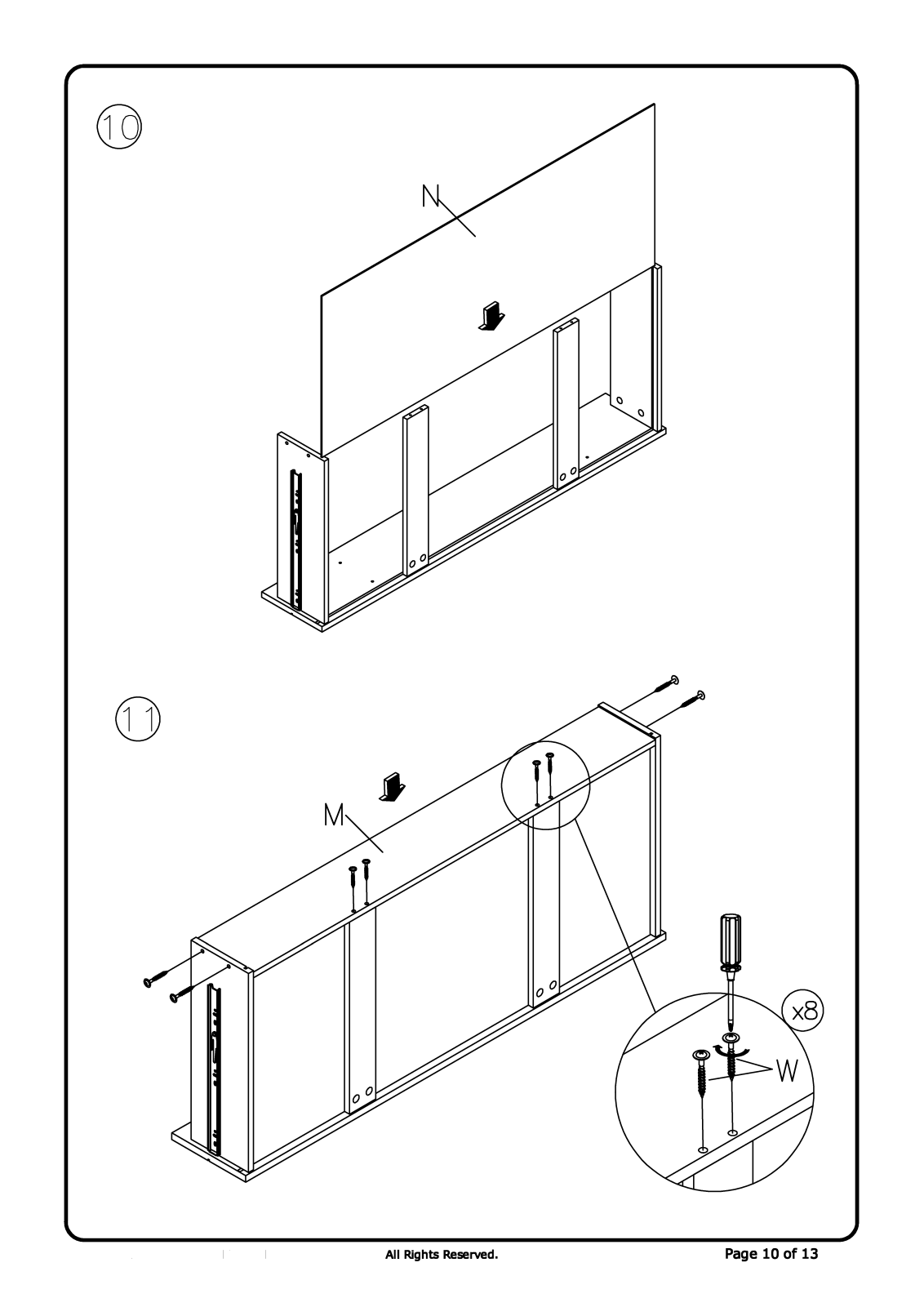 10

N

11

M

x8

W

All Rights Reserved.

Page 10 of 13