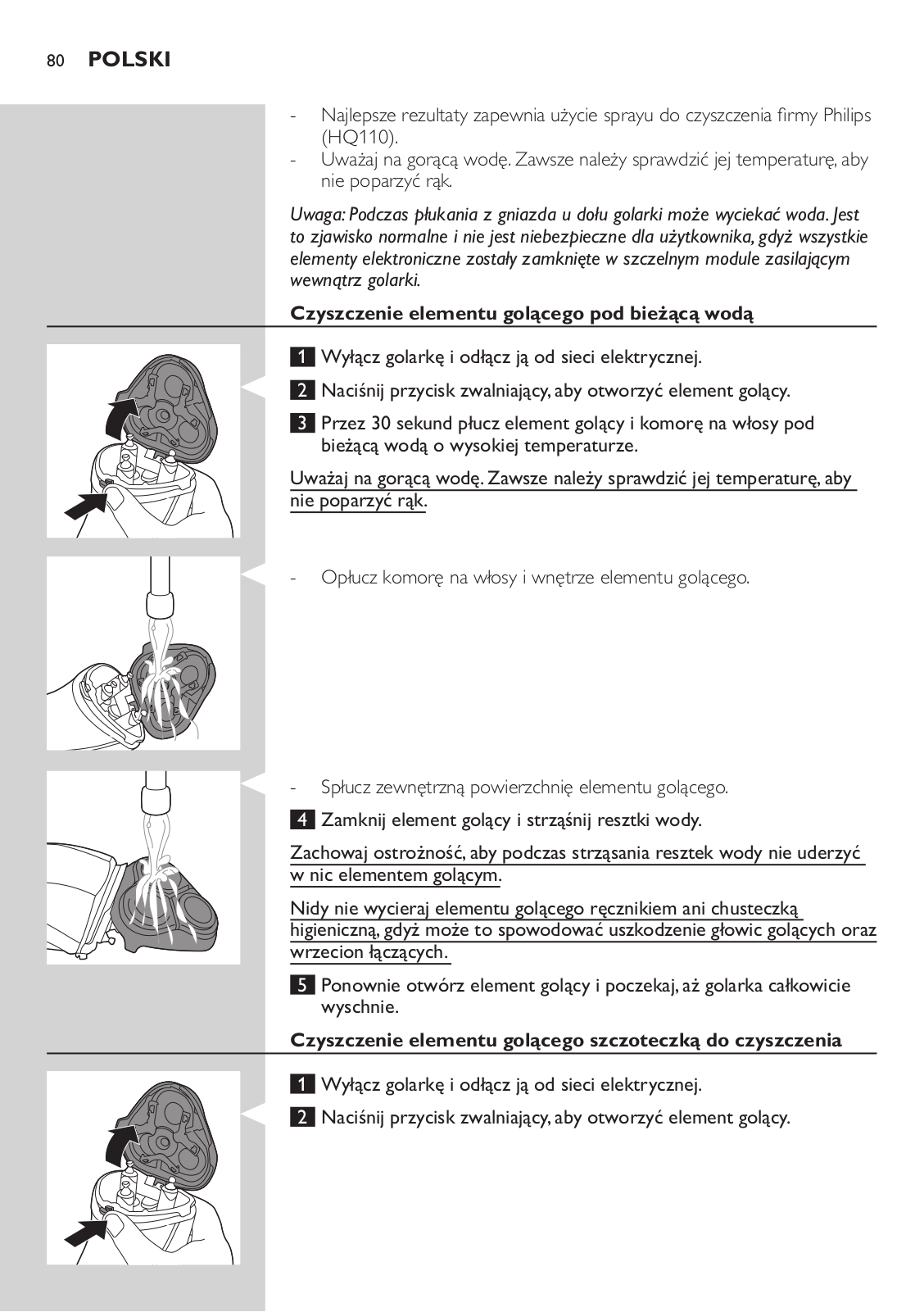 80 POLSKI

- Najlepsze rezultaty zapewnia użycie sprayu do czyszczenia firmy Philips (HQ110).
- Uważaj na gorącą wodę. Zawsze należy sprawdzić jej temperaturę, aby nie poparzyć rąk.

Uwaga: Podczas płukania z gniazda u dołu golarki może wyciekać woda. Jest to zjawisko normalne i nie jest niebezpieczne dla użytkownika, gdyż wszystkie elementy elektroniczne zostały zamknięte w szczelnym module zasilającym wewnątrz golarki.

Czyszczenie elementu golącego pod bieżącą wodą

1 Wyłącz golarkę i odłącz ją od sieci elektrycznej.

2 Naciśnij przycisk zwalniający, aby otworzyć element golący.

3 Przez 30 sekund płucz element golący i komorę na włosy pod bieżącą wodą o wysokiej temperaturze.

Uważaj na gorącą wodę. Zawsze należy sprawdzić jej temperaturę, aby nie poparzyć rąk.

- Opłucz komorę na włosy i wnętrze elementu golącego.

- Spłucz zewnętrzną powierzchnię elementu golącego.

4 Zamknij element golący i strząśnij resztki wody.

Zachowaj ostrożność, aby podczas strząsania resztek wody nie uderzyć w nic elementem golącym.

Nidy nie wycieraj elementu golącego ręcznikiem ani chusteczką higieniczną, gdyż może to spowodować uszkodzenie głowic golących oraz wrzecion łączących.

5 Ponownie otwórz element golący i poczekaj, aż golarka całkowicie wyschnie.

Czyszczenie elementu golącego szczoteczką do czyszczenia

1 Wyłącz golarkę i odłącz ją od sieci elektrycznej.

2 Naciśnij przycisk zwalniający, aby otworzyć element golący.