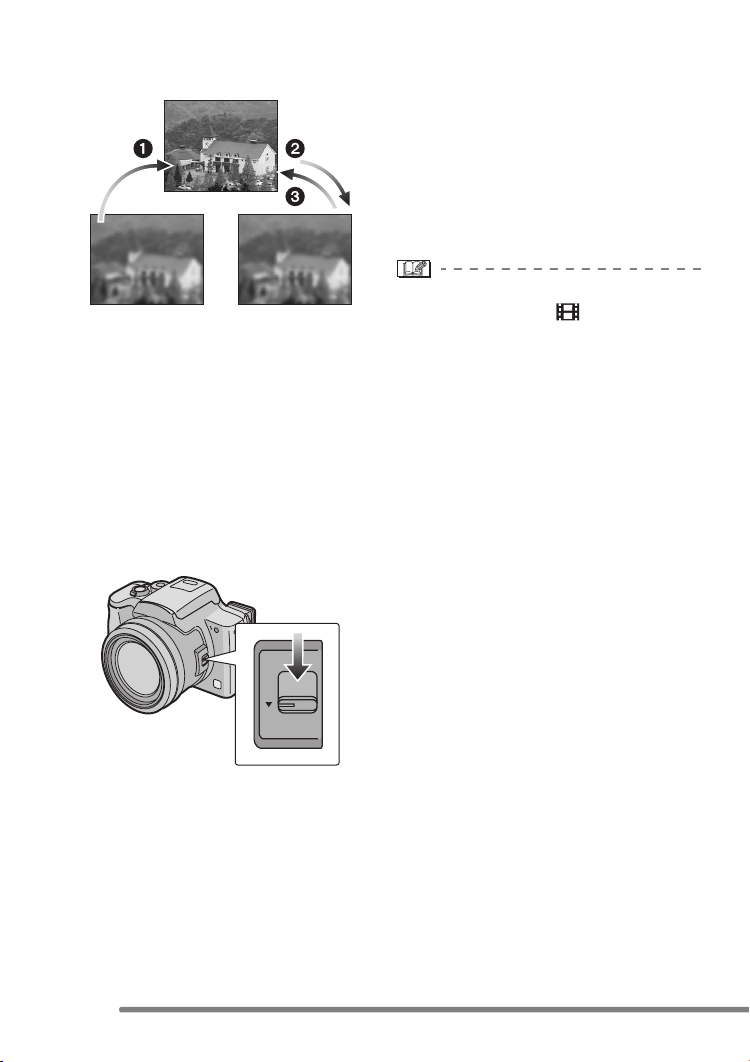 ❶
❷
❸