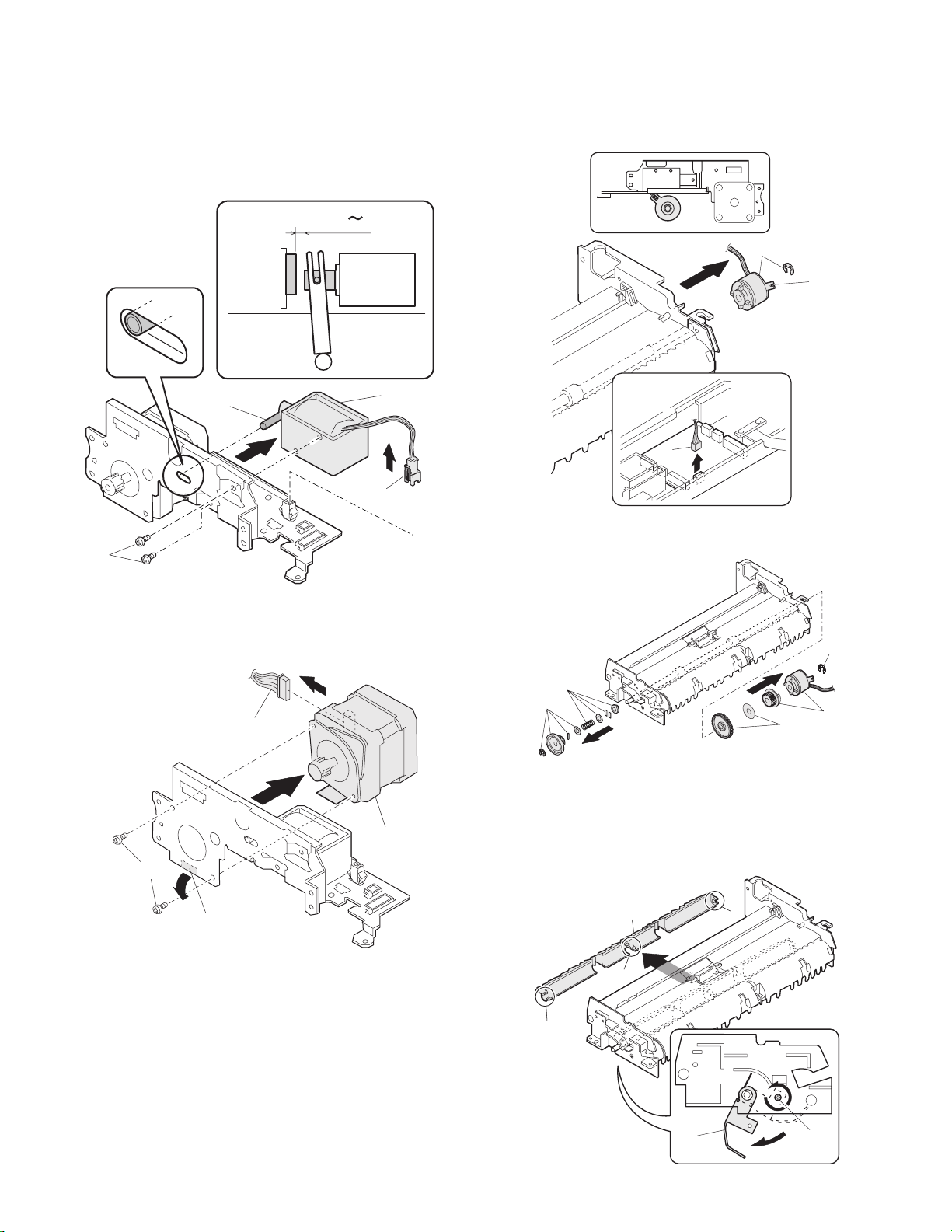 ~