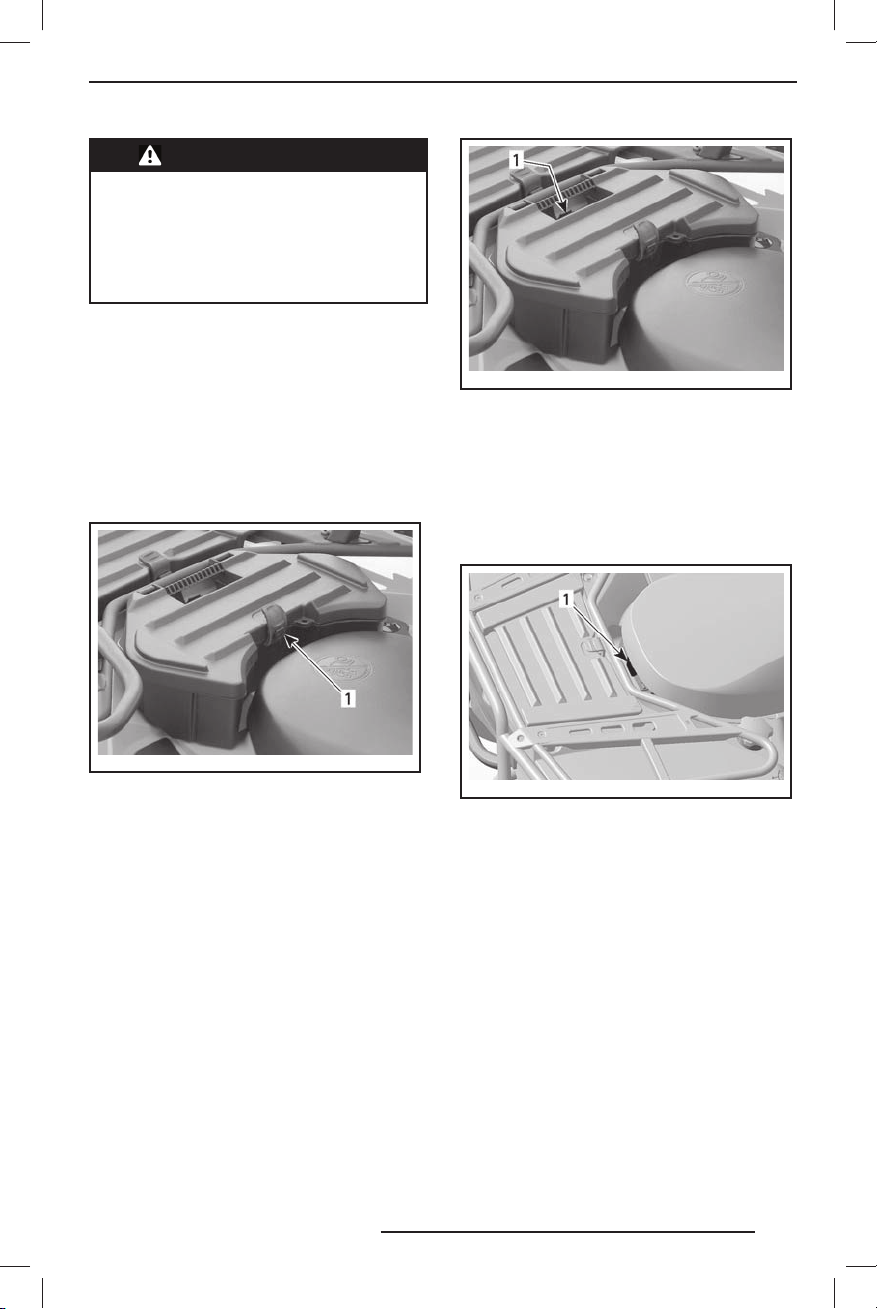 1

1

1