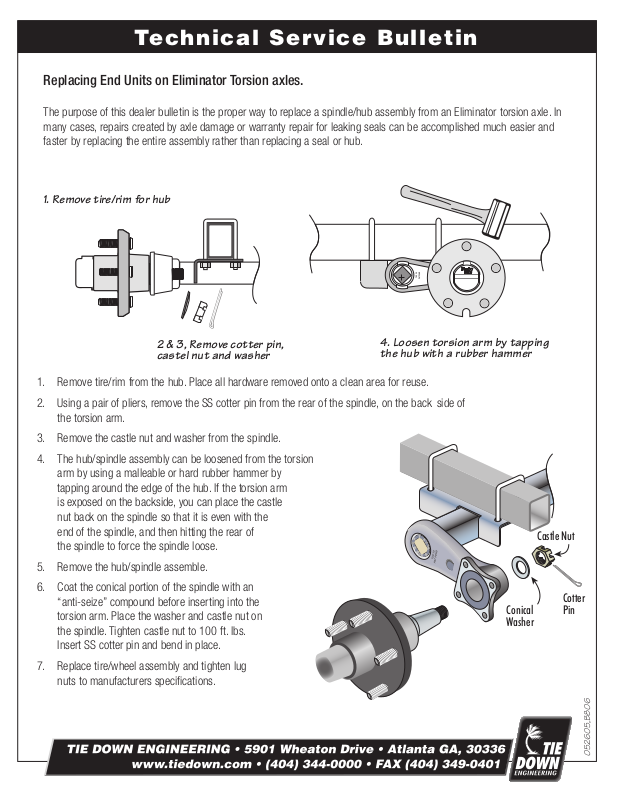 Technical Service Bulletin

Replacing End Units on Eliminator Torsion axles.

The purpose of this dealer bulletin is the proper way to replace a spindle/hub assembly from an Eliminator torsion axle. In many cases, repairs created by axle damage or warranty repair for leaking seals can be accomplished much easier and faster by replacing the entire assembly rather than replacing a seal or hub.

1. Remove tire/rim for hub

2 & 3. Remove cotter pin, castel nut and washer

4. Loosen torsion arm by tapping the hub with a rubber hammer

1. Remove tire/rim from the hub. Place all hardware removed onto a clean area for reuse.

2. Using a pair of pliers, remove the SS cotter pin from the rear of the spindle, on the back side of the torsion arm.

3. Remove the castle nut and washer from the spindle.

4. The hub/spindle assembly can be loosened from the torsion arm by using a malleable or hard rubber hammer by tapping around the edge of the hub. If the torsion arm is exposed on the backside, you can place the castle nut back on the spindle so that it is even with the end of the spindle, and then hitting the rear of the spindle to force the spindle loose.

5. Remove the hub/spindle assemble.

6. Coat the conical portion of the spindle with an "anti-seize" compound before inserting into the torsion arm. Place the washer and castle nut on the spindle. Tighten castle nut to 100 ft. lbs. Insert SS cotter pin and bend in place.

7. Replace tire/wheel assembly and tighten lug nuts to manufacturers specifications.

Castle Nut

Cotter Pin

Conical Washer

052605,B806

TIE DOWN ENGINEERING • 5901 Wheaton Drive • Atlanta GA, 30336
www.tiedown.com • (404) 344-0000 • FAX (404) 349-0401

TIE DOWN ENGINEERING