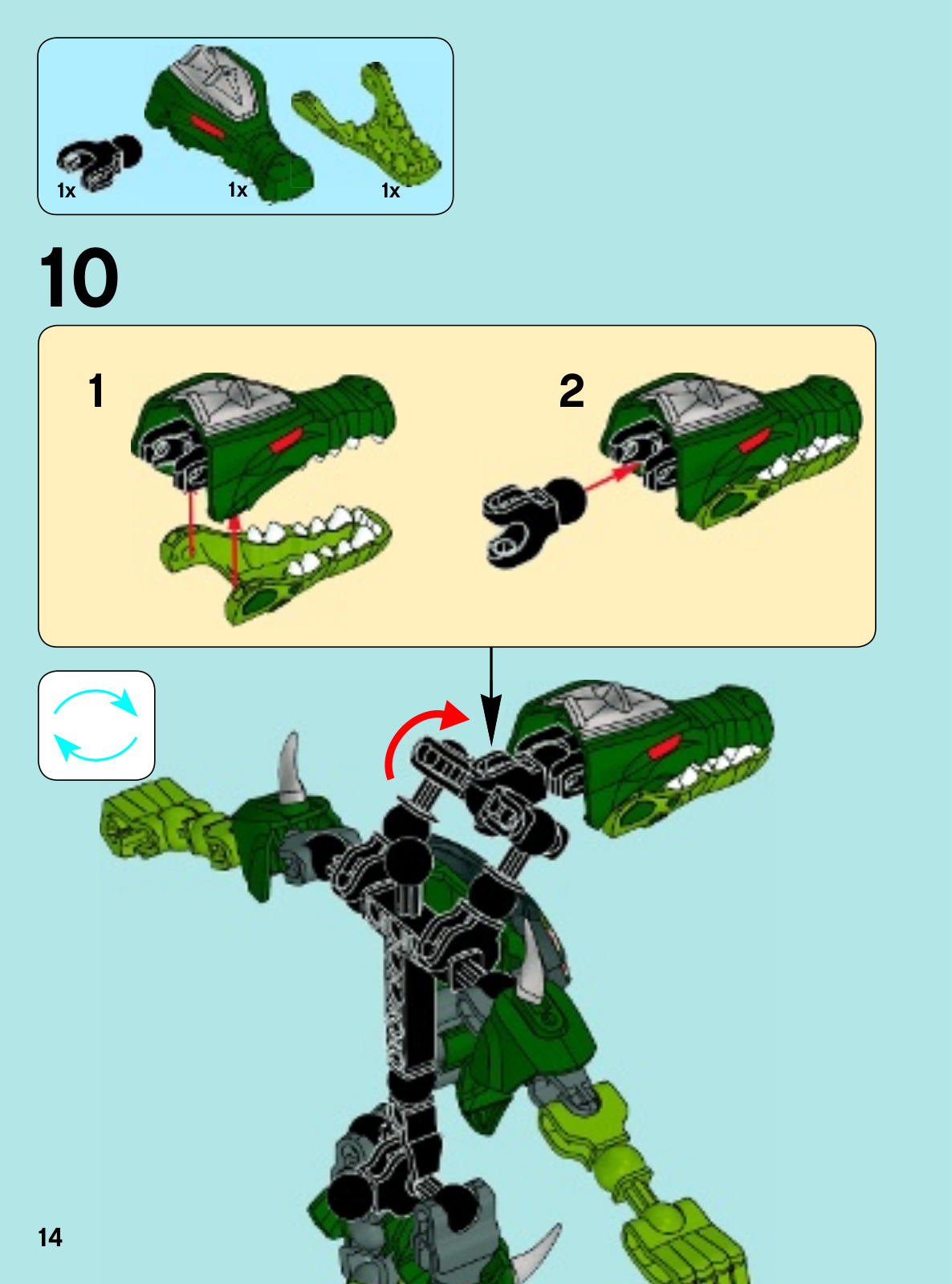 1x 1x 1x

10

1

2

14