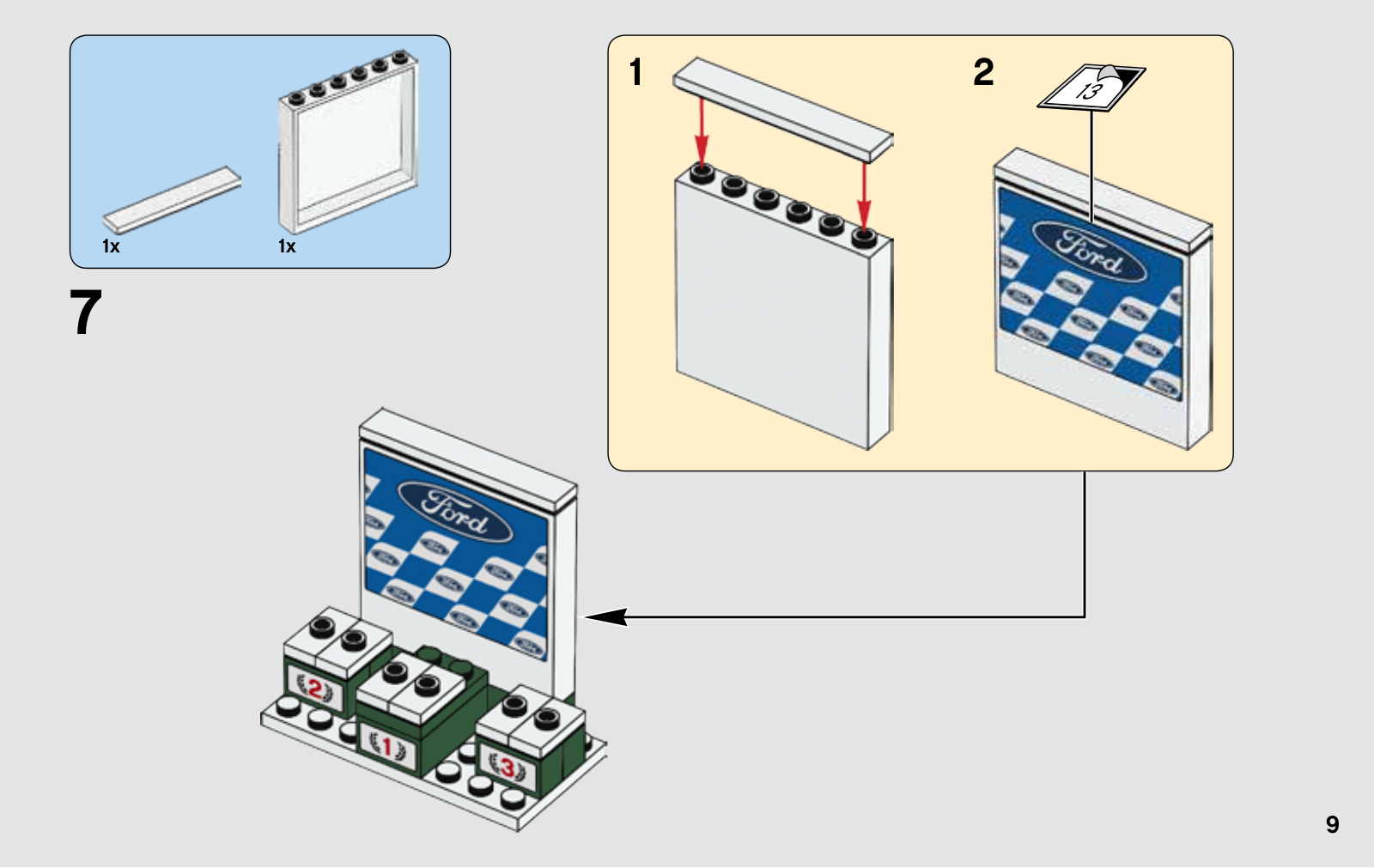 1x
1x

7

1

2

13

Ford

Ford

2
1
3

9