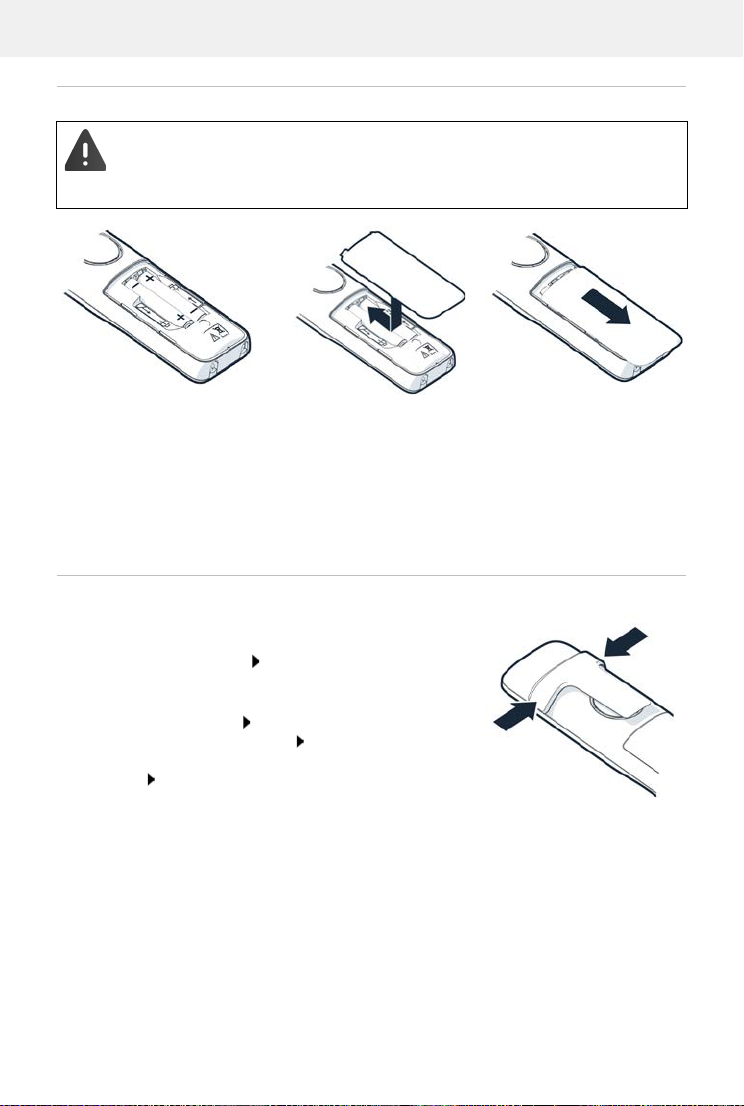 +
+
-
-