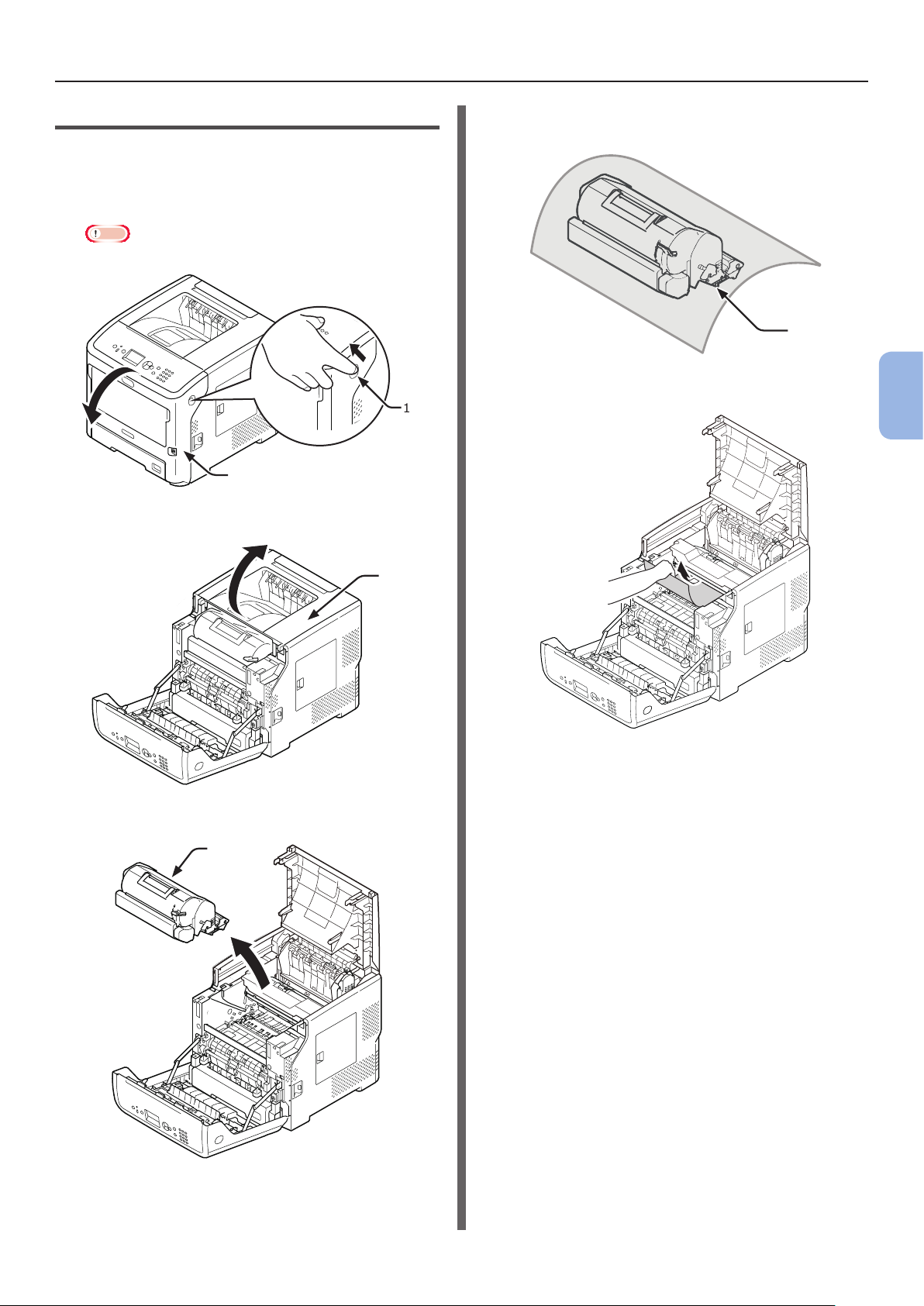 1