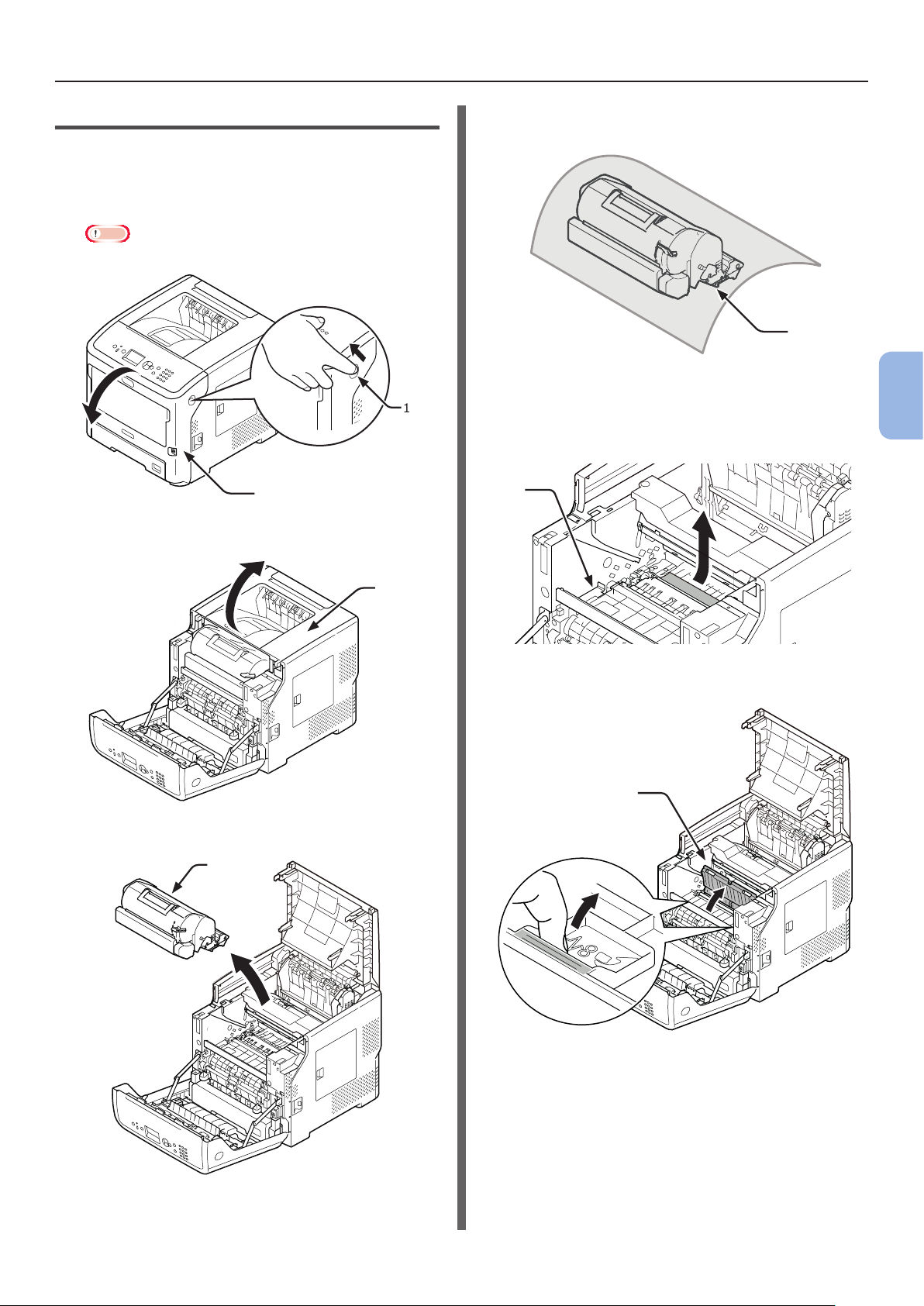 1