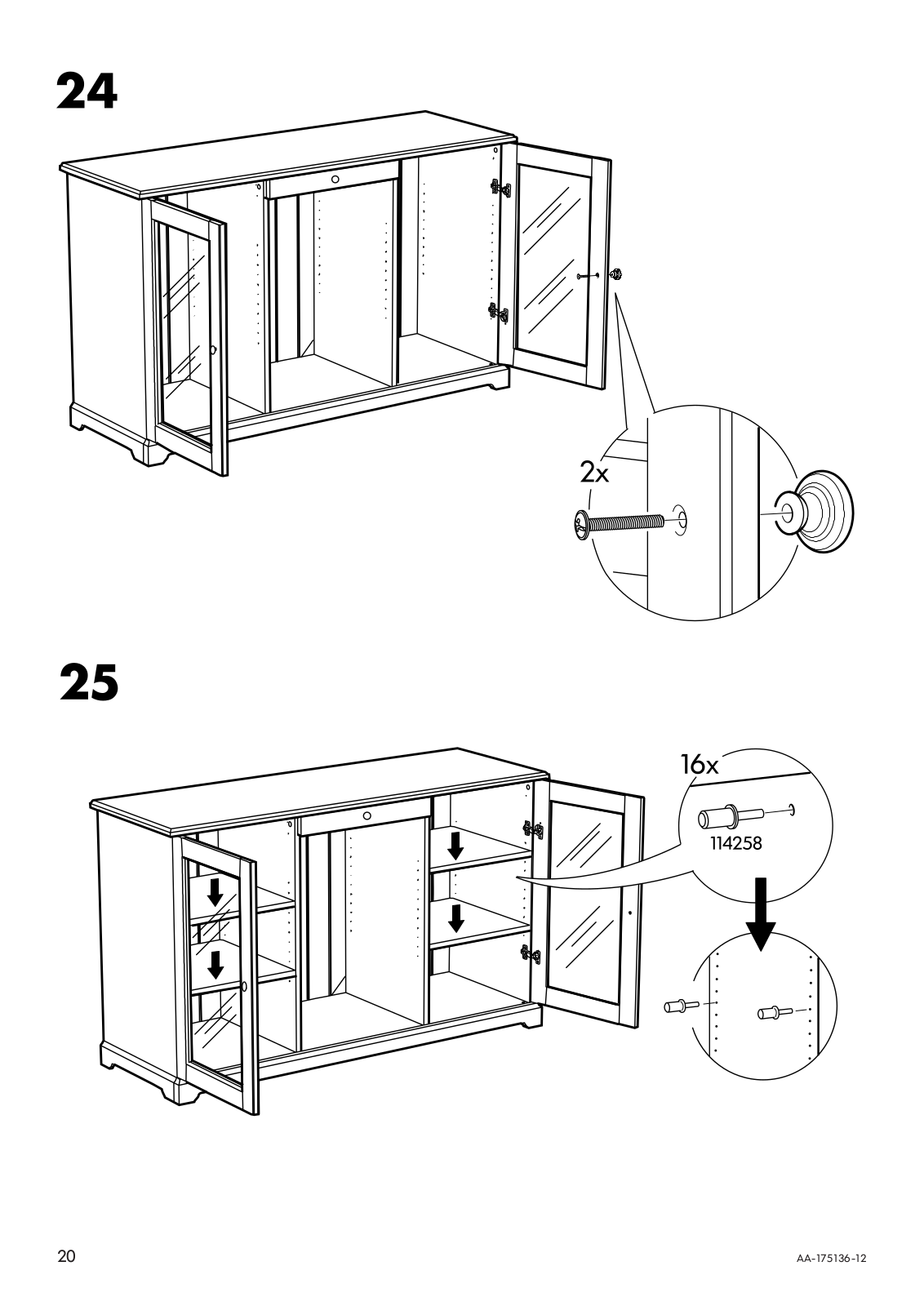 24

2x

25

16x

114258

20

AA-175136-12