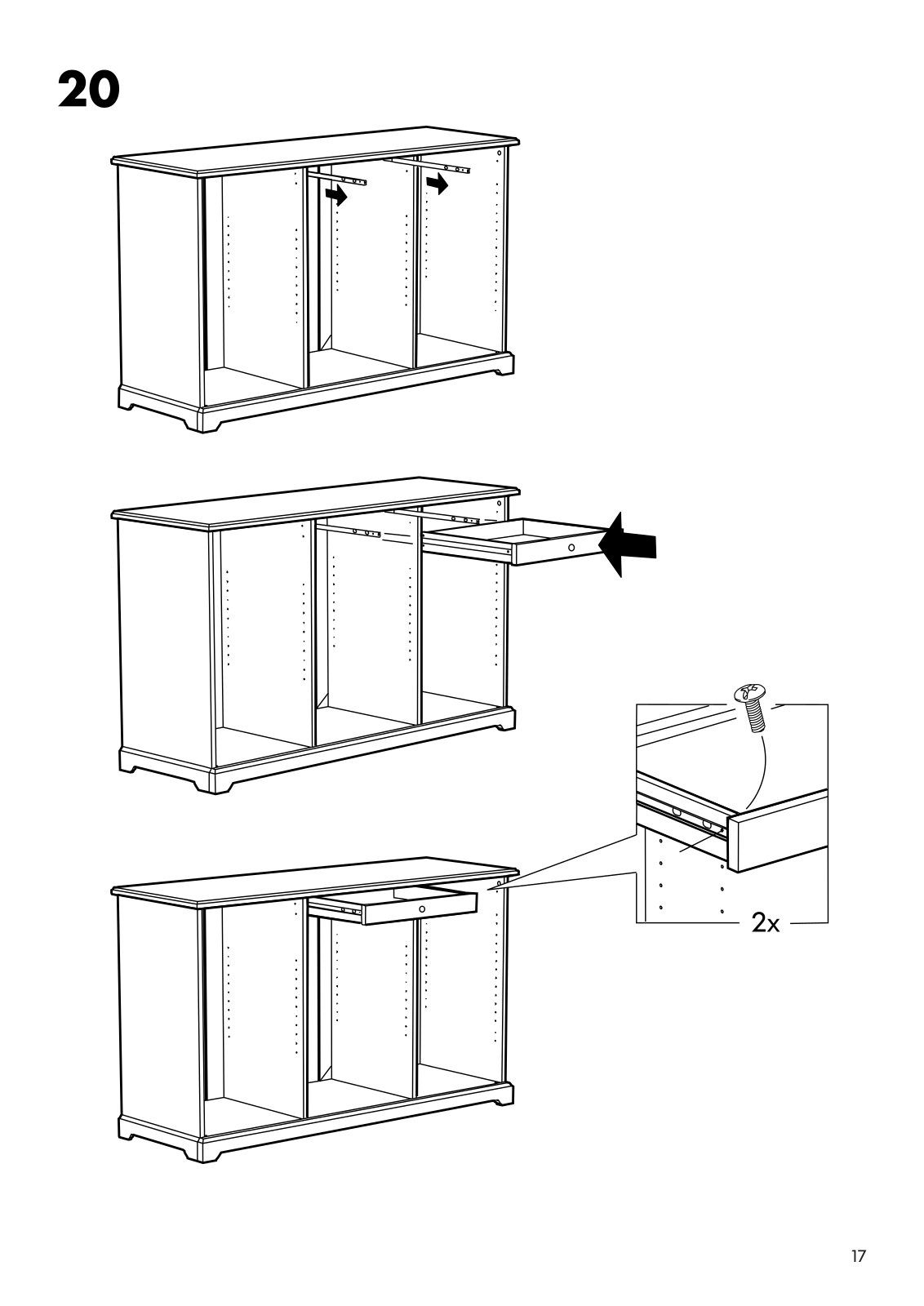 20

2x

17