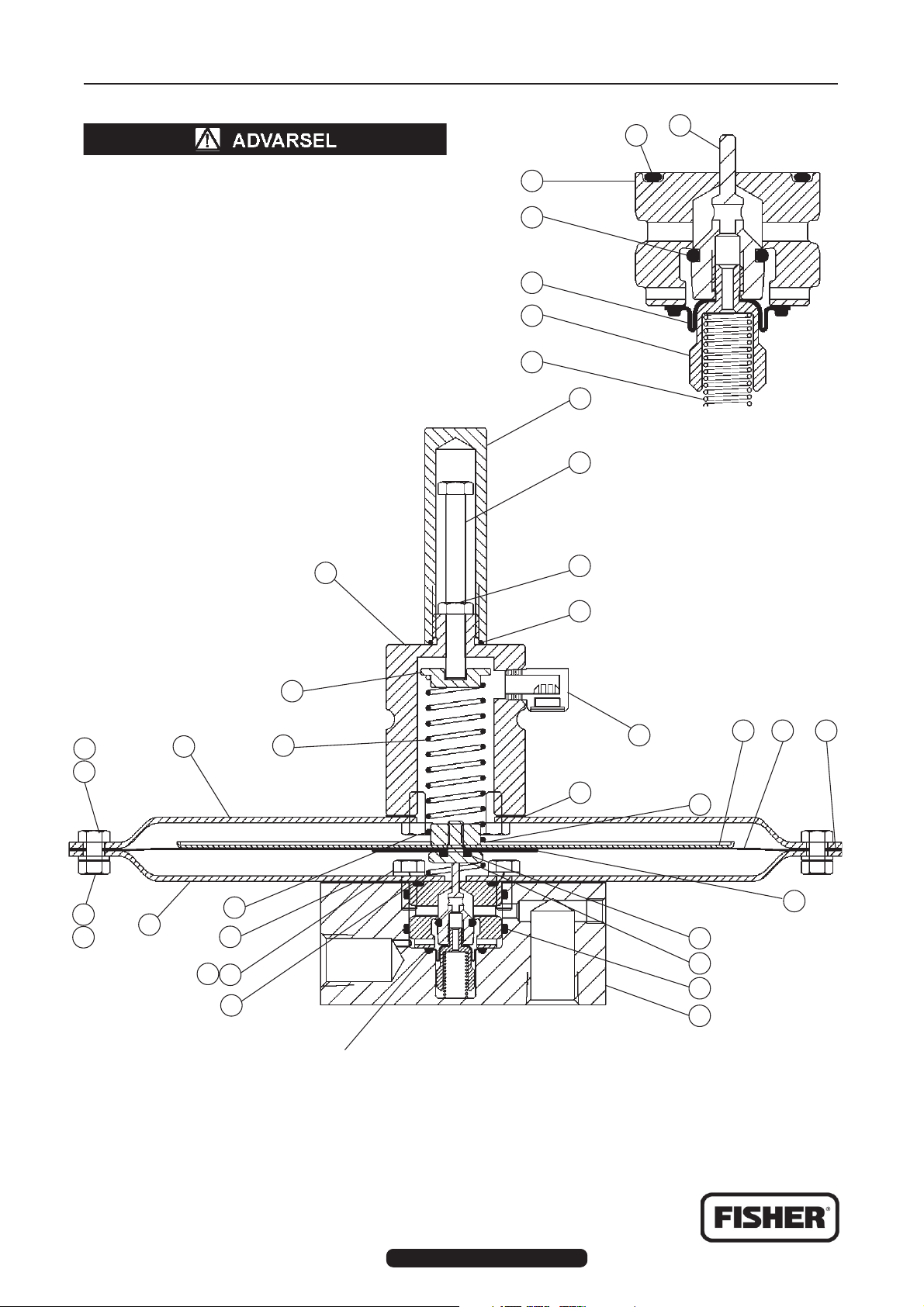 ADVARSEL

FISHER®