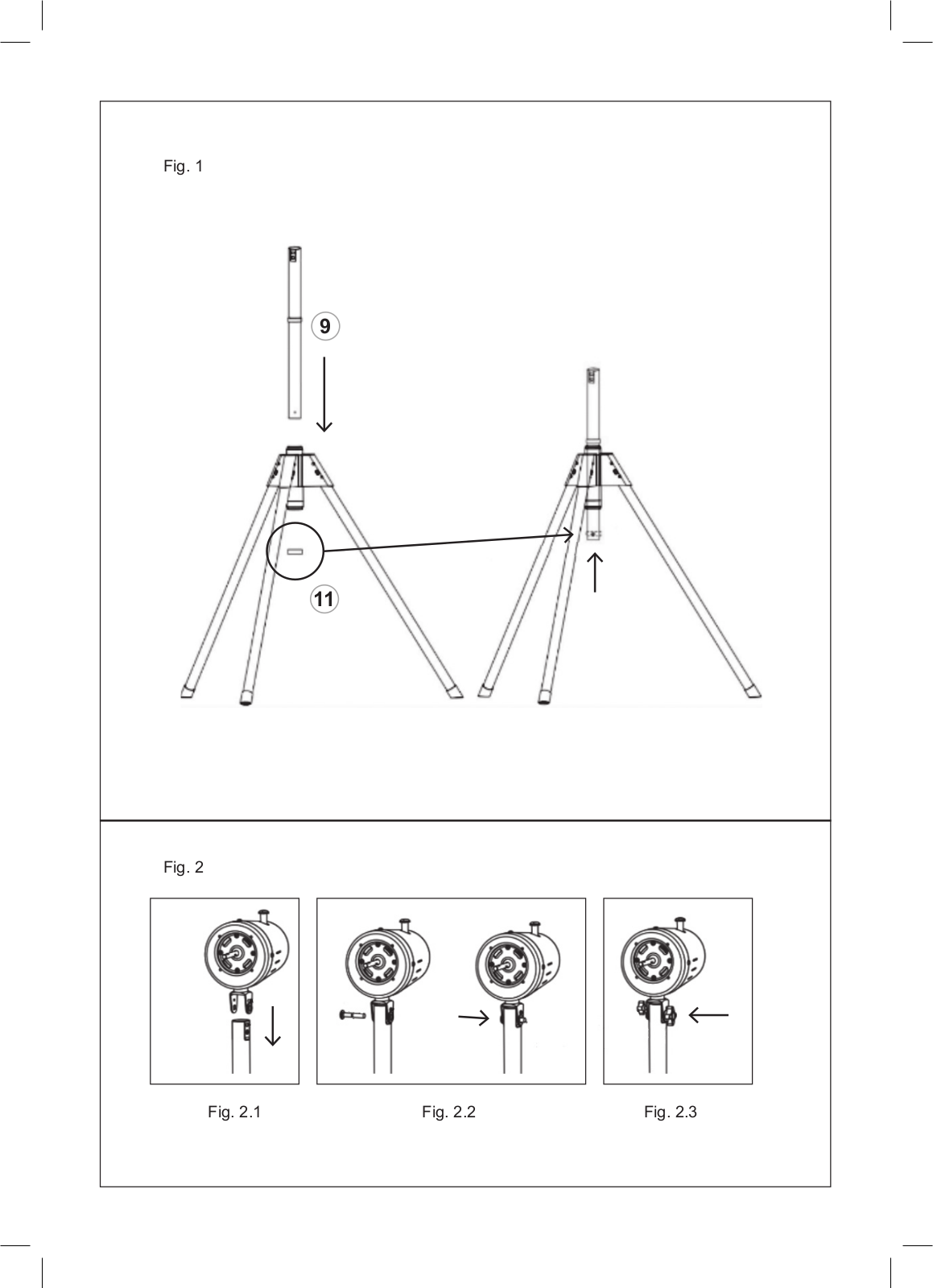 Fig. 1

9

11

Fig. 2

Fig. 2.1

Fig. 2.2

Fig. 2.3