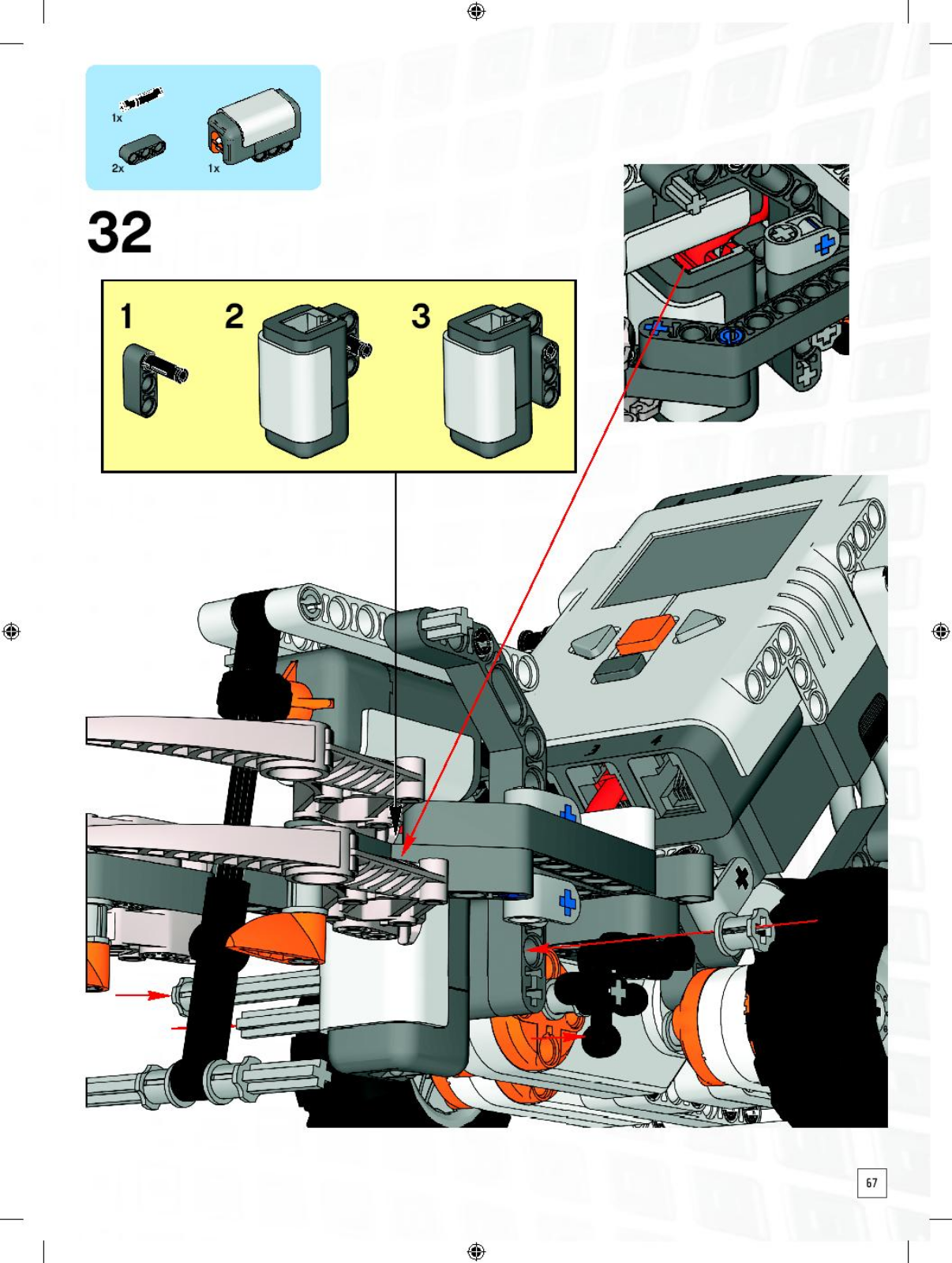 1x

2x

1x

32

1

2

3

3

4

67