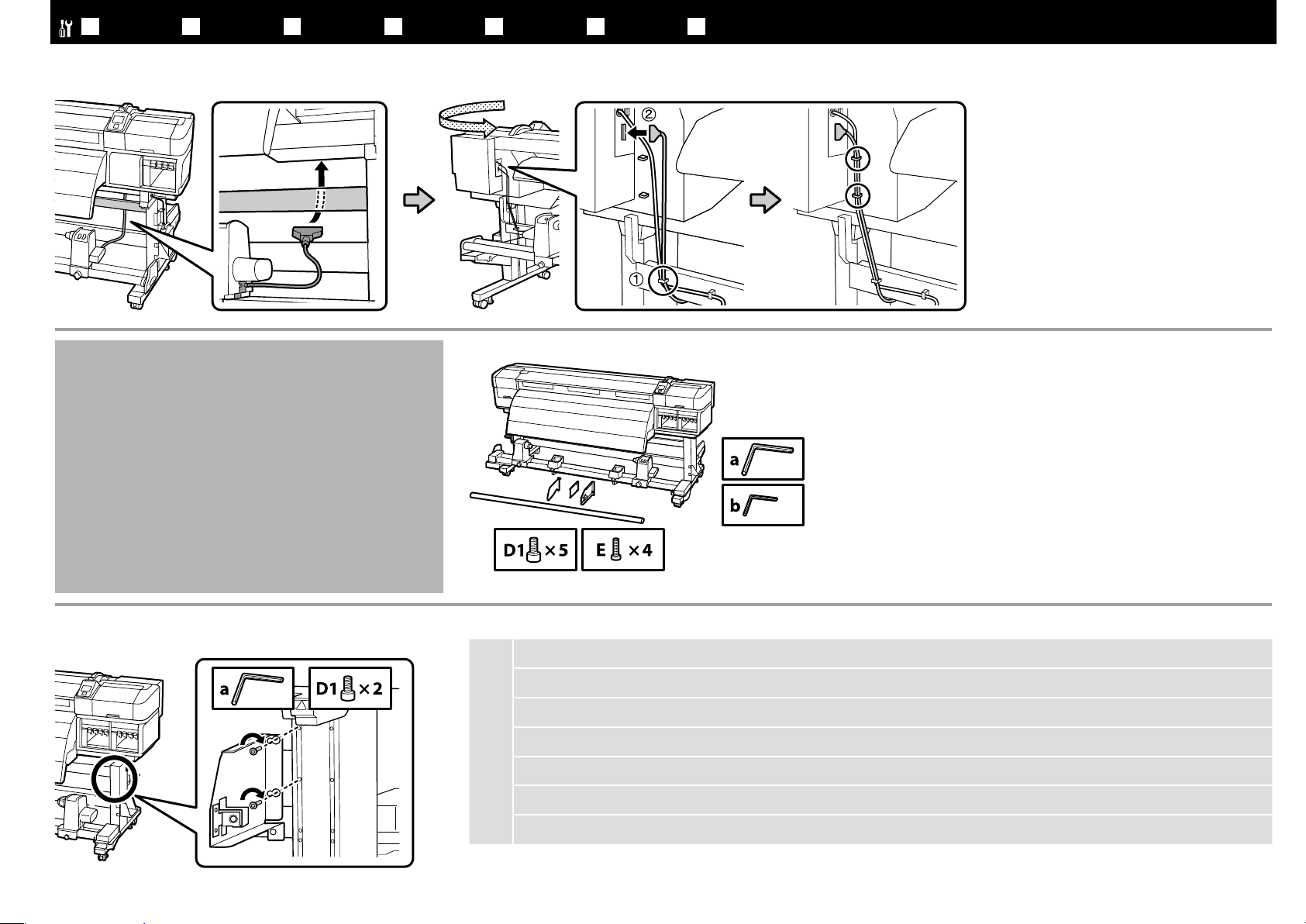 ②

①

a

b

D1 ×5

E ×4

a

D1 ×2