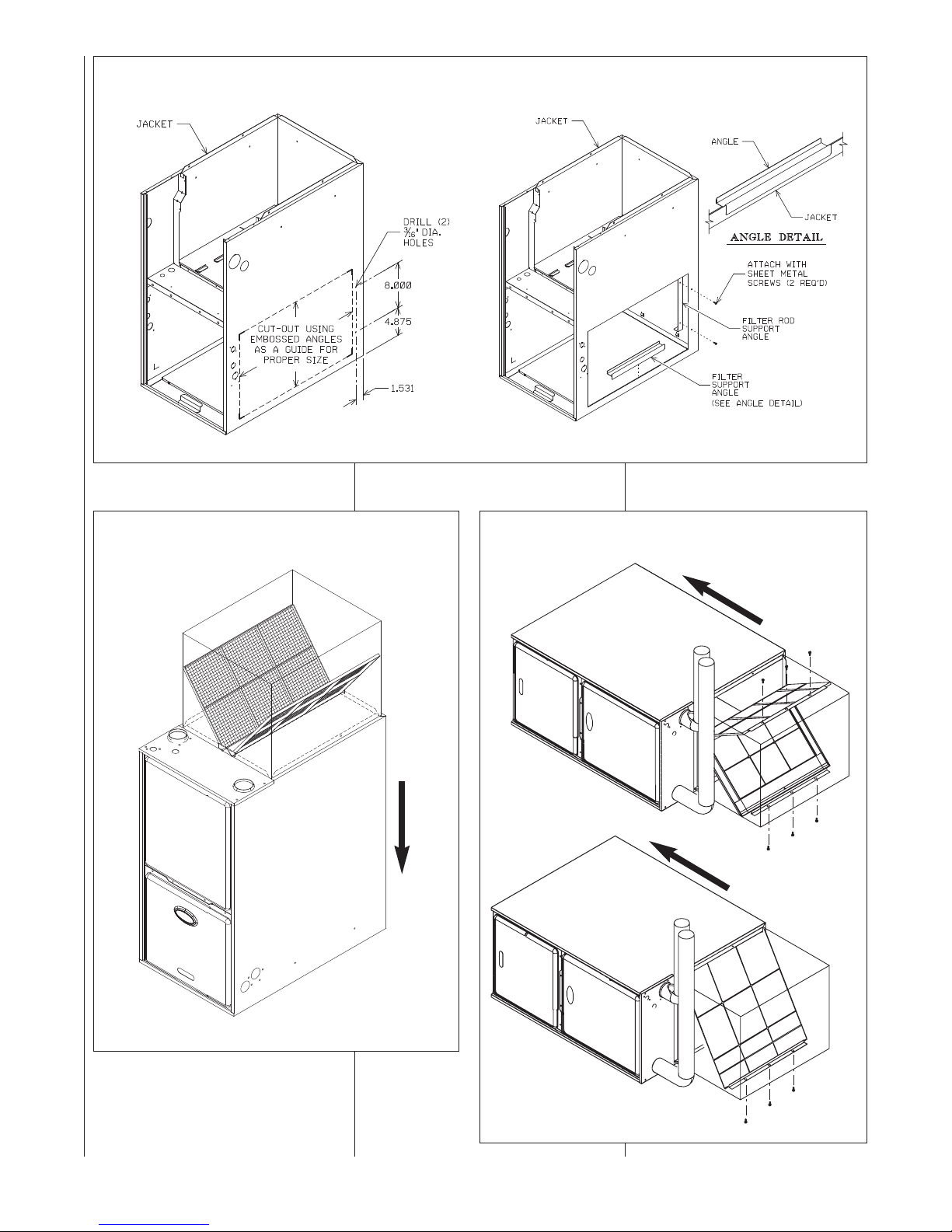 JACKET

DRILL (2) $\frac{3}{16}$" DIA. HOLES

8.000

4.875

CUT-OUT USING EMBOSSED ANGLES AS A GUIDE FOR PROPER SIZE

1.531

JACKET

ANGLE

JACKET

ANGLE DETAIL

ATTACH WITH SHEET METAL SCREWS (2 REQ'D)

FILTER ROD SUPPORT ANGLE

FILTER SUPPORT ANGLE (SEE ANGLE DETAIL)