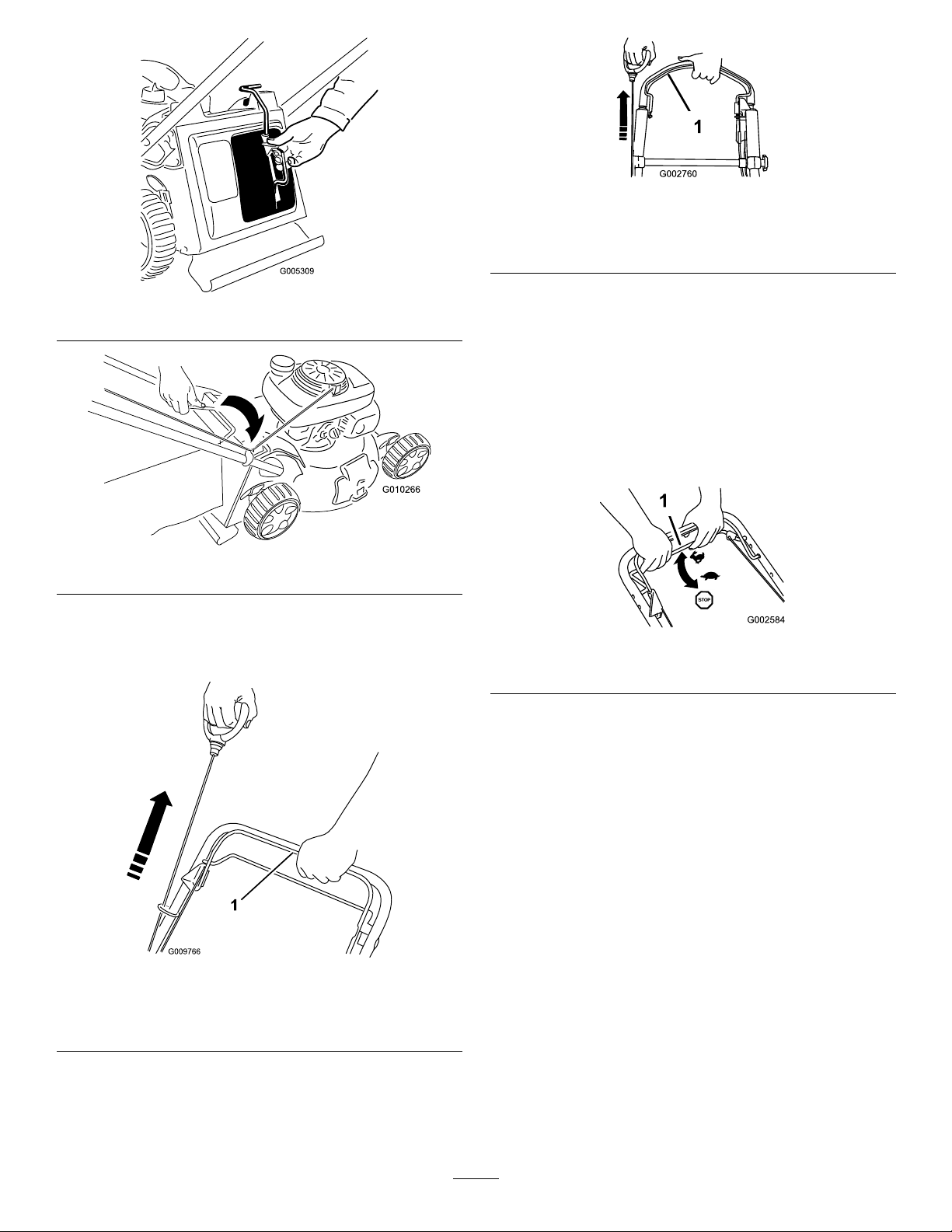 G005309

G010266

1

G009766

1

G002760

1

STOP

G002584