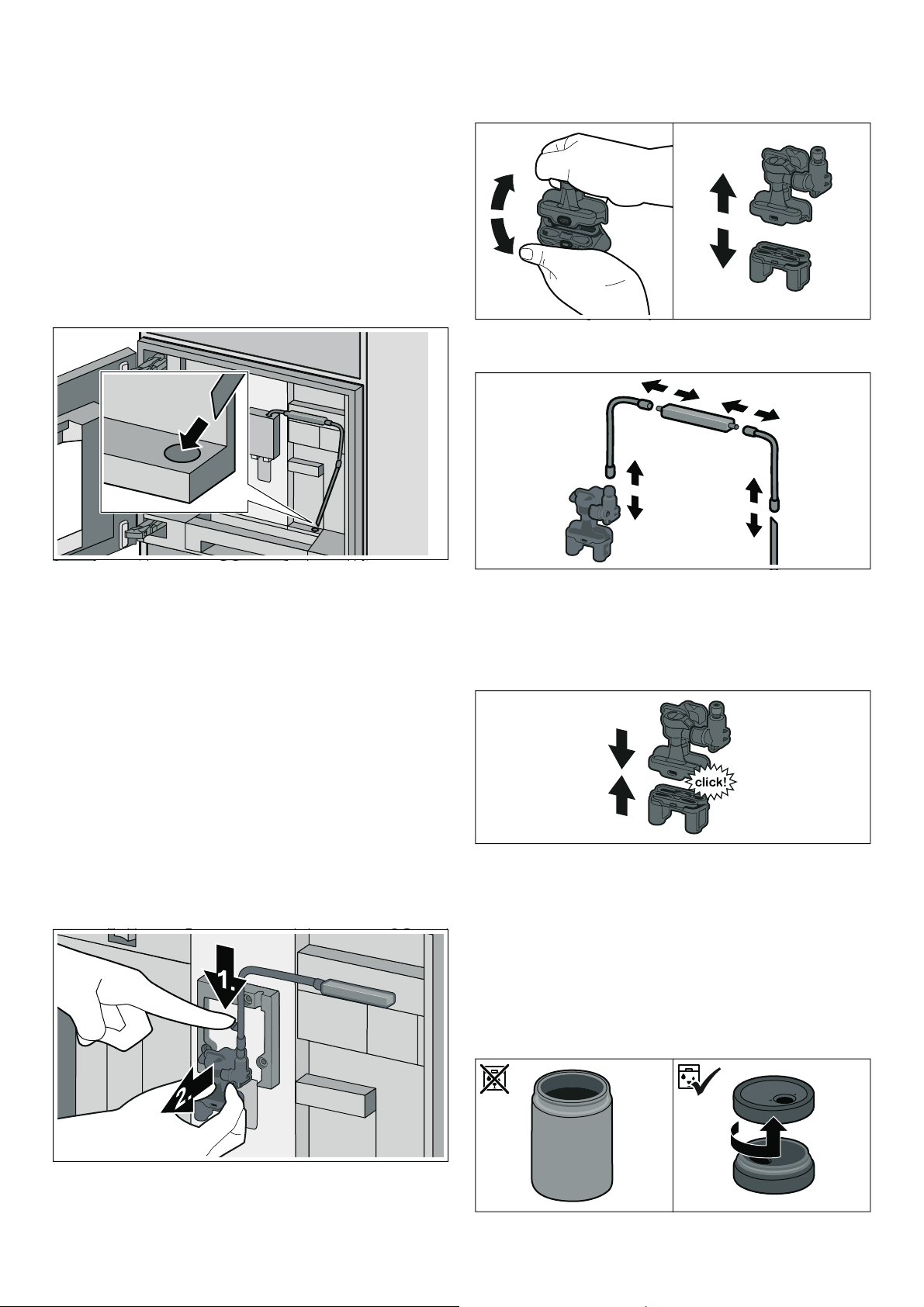 1.

2.

click!