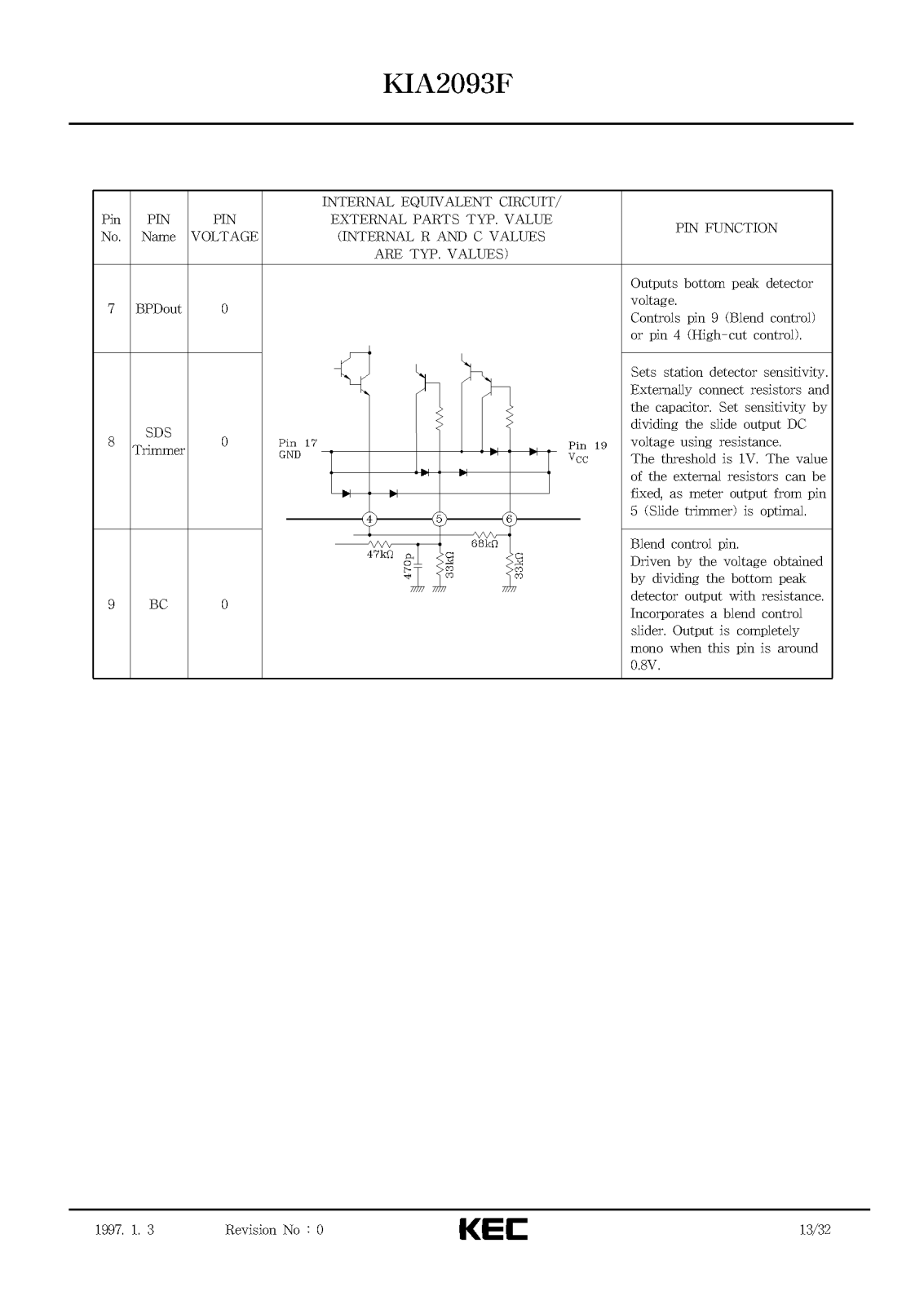 KIA2093F

| Pin No. | PIN Name | PIN VOLTAGE | INTERNAL EQUIVALENT CIRCUIT/ EXTERNAL PARTS TYP. VALUE (INTERNAL R AND C VALUES ARE TYP. VALUES) | PIN FUNCTION |
|---|---|---|---|---|
| 7 | BPDout | 0 | Pin 17 GND Pin 19 $V_{CC}$ 4 5 6 47kΩ 470p 33kΩ 68kΩ 33kΩ | Outputs bottom peak detector voltage. Controls pin 9 (Blend control) or pin 4 (High-cut control). |
| 8 | SDS Trimmer | 0 | | Sets station detector sensitivity. Externally connect resistors and the capacitor. Set sensitivity by dividing the slide output DC voltage using resistance. The threshold is 1V. The value of the external resistors can be fixed, as meter output from pin 5 (Slide trimmer) is optimal. |
| 9 | BC | 0 | | Blend control pin. Driven by the voltage obtained by dividing the bottom peak detector output with resistance. Incorporates a blend control slider. Output is completely mono when this pin is around 0.8V. |

1997. 1. 3 Revision No : 0 KEC 13/32